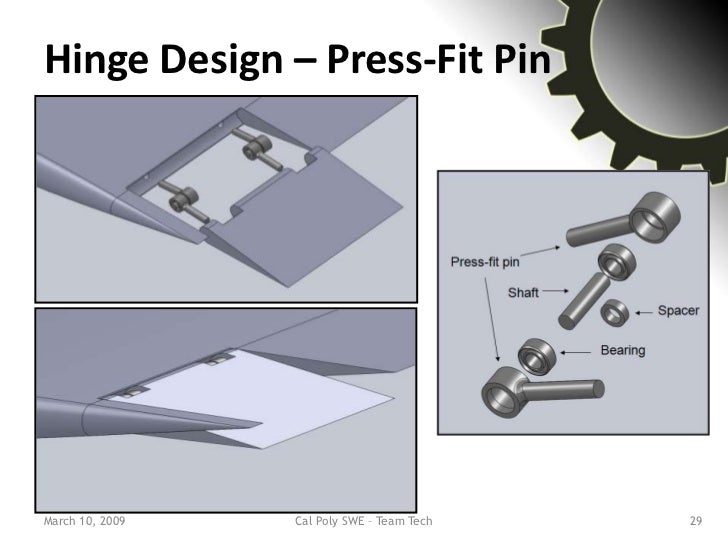 Hinge Design – Press-Fit Pin

Press-fit pin
Shaft
Spacer
Bearing

March 10, 2009
Cal Poly SWE - Team Tech
29