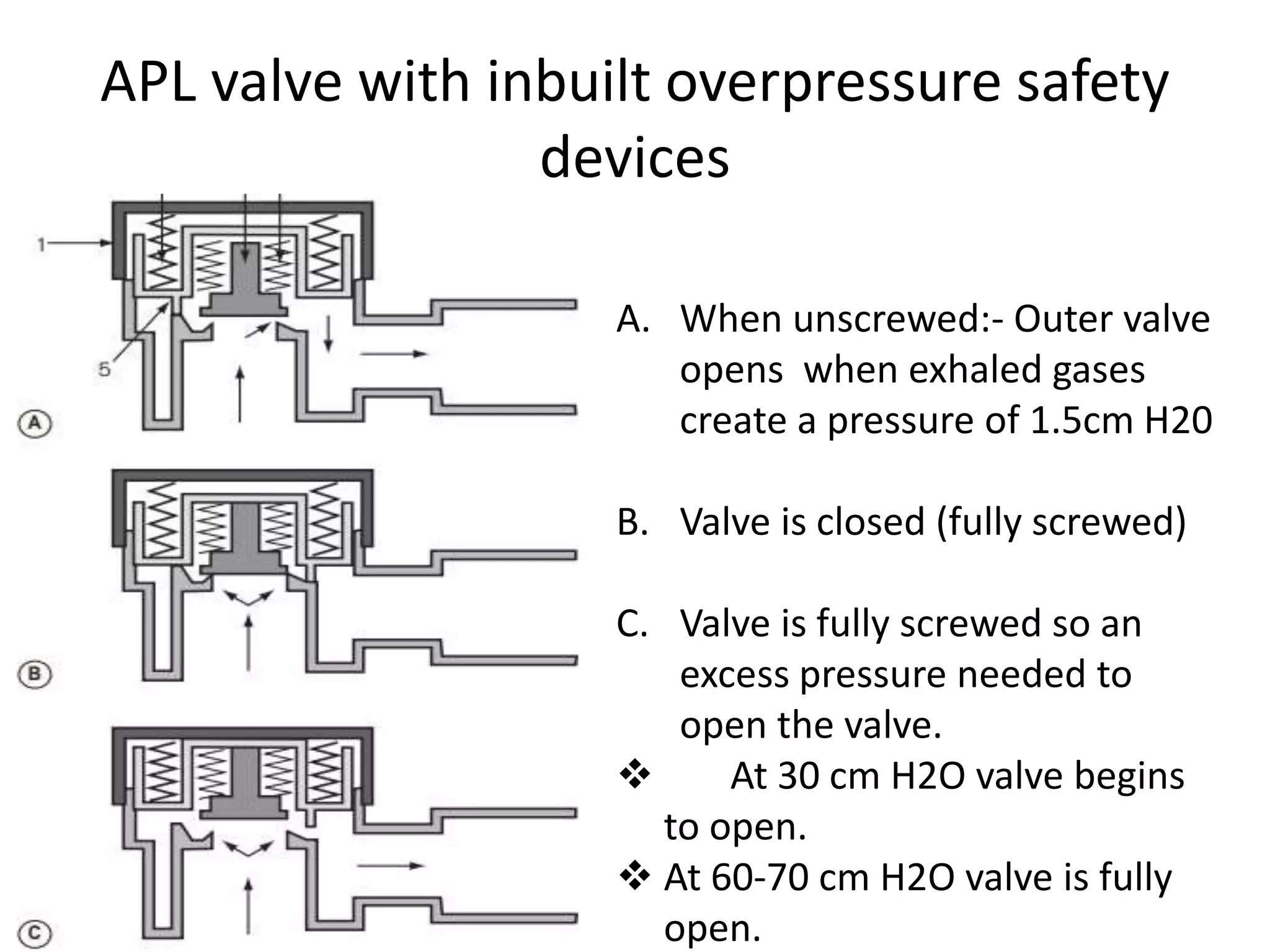 APL valve with inbuilt overpressure safety devices

1

5

A

B

C

A. When unscrewed:- Outer valve opens when exhaled gases create a pressure of 1.5cm H20

B. Valve is closed (fully screwed)

C. Valve is fully screwed so an excess pressure needed to open the valve.

❖ At 30 cm H2O valve begins to open.

❖ At 60-70 cm H2O valve is fully open.