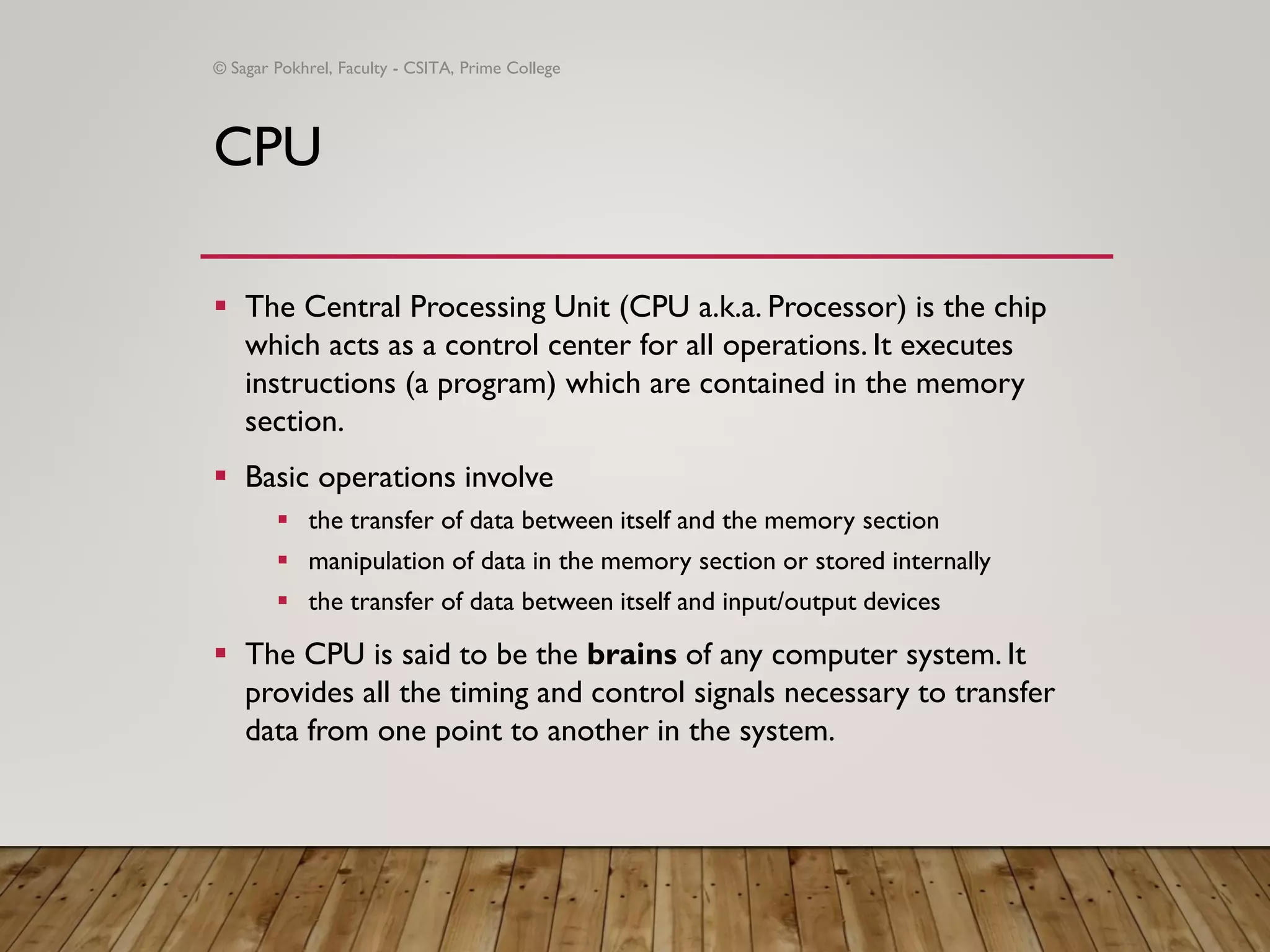 © Sagar Pokhrel, Faculty - CSITA, Prime College

CPU

▪ The Central Processing Unit (CPU a.k.a. Processor) is the chip which acts as a control center for all operations. It executes instructions (a program) which are contained in the memory section.

▪ Basic operations involve
  ▪ the transfer of data between itself and the memory section
  ▪ manipulation of data in the memory section or stored internally
  ▪ the transfer of data between itself and input/output devices

▪ The CPU is said to be the **brains** of any computer system. It provides all the timing and control signals necessary to transfer data from one point to another in the system.