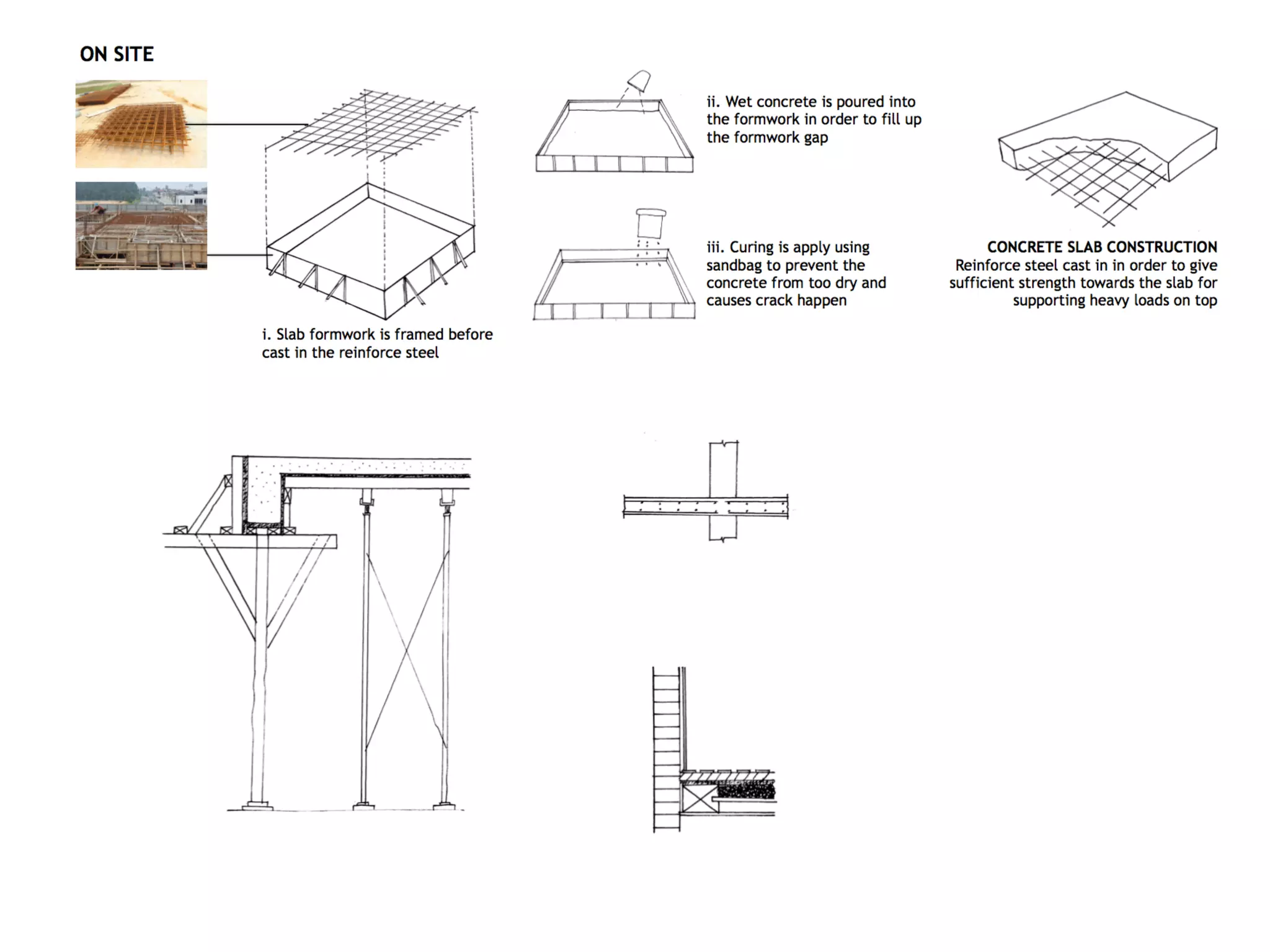 ON SITE

i. Slab formwork is framed before cast in the reinforce steel

ii. Wet concrete is poured into the formwork in order to fill up the formwork gap

iii. Curing is apply using sandbag to prevent the concrete from too dry and causes crack happen

CONCRETE SLAB CONSTRUCTION
Reinforce steel cast in in order to give sufficient strength towards the slab for supporting heavy loads on top