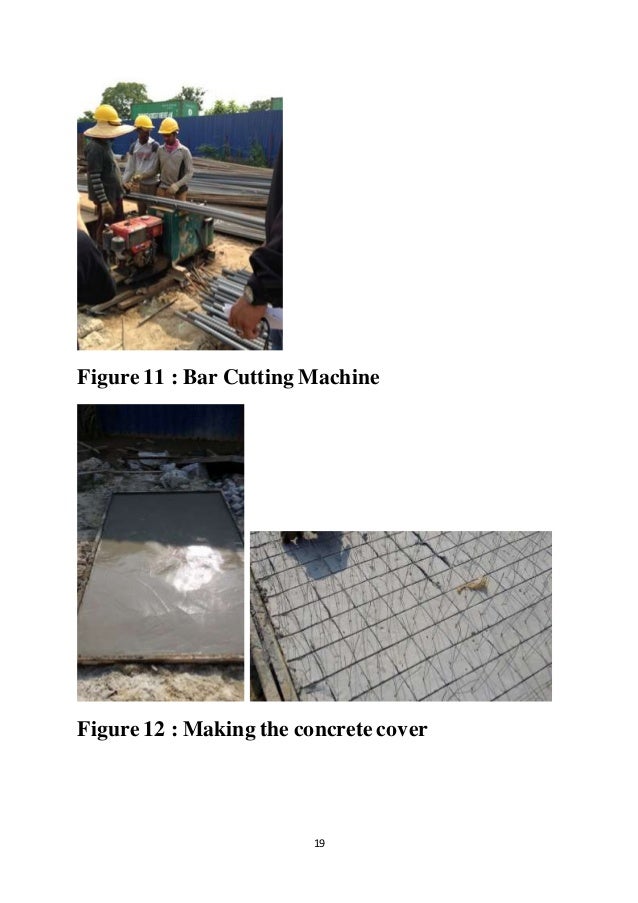 Figure 11 : Bar Cutting Machine

Figure 12 : Making the concrete cover

19