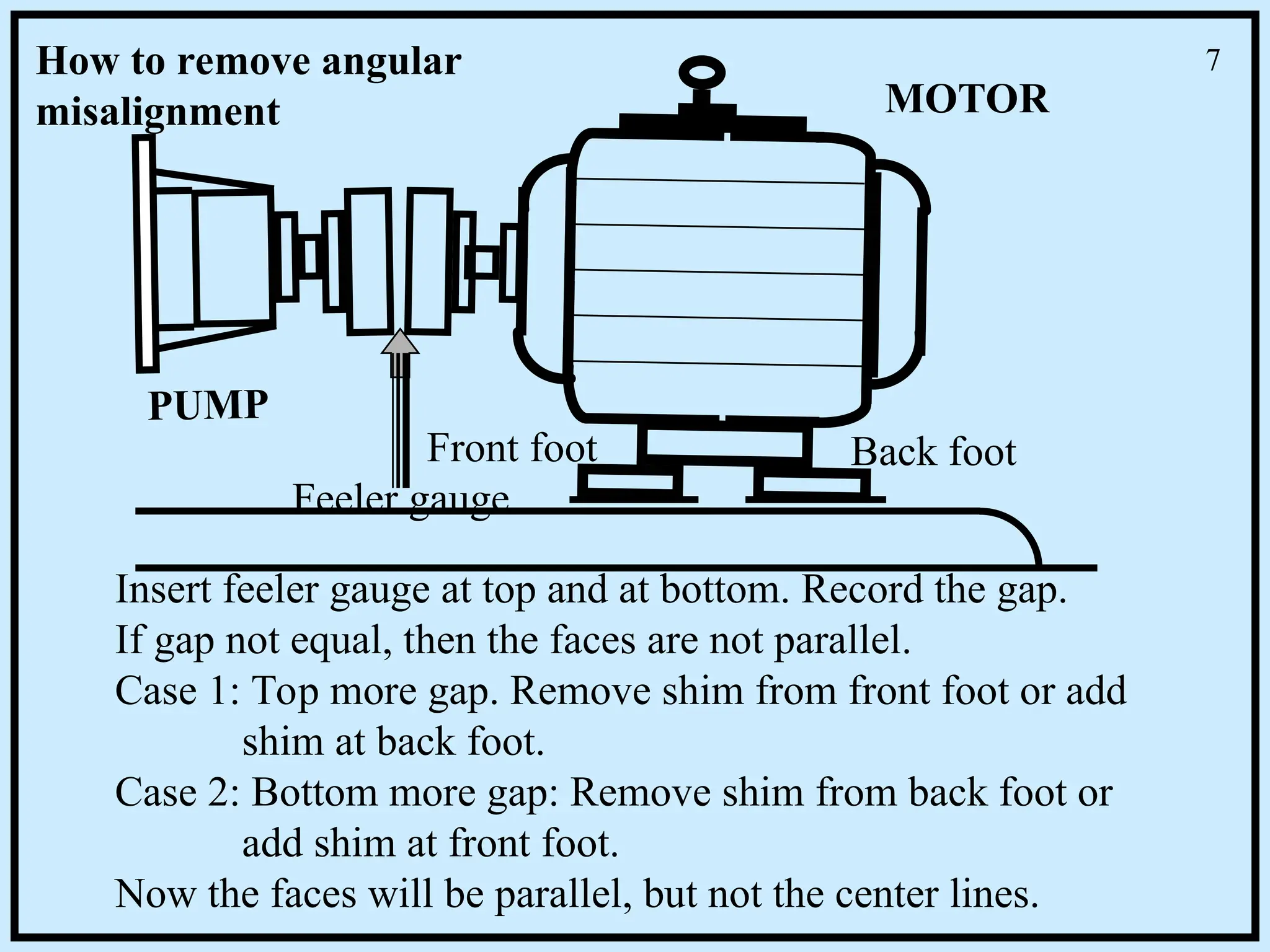 How to remove angular misalignment

7

MOTOR

PUMP

Front foot

Back foot

Feeler gauge

Insert feeler gauge at top and at bottom. Record the gap.
If gap not equal, then the faces are not parallel.
Case 1: Top more gap. Remove shim from front foot or add shim at back foot.
Case 2: Bottom more gap: Remove shim from back foot or add shim at front foot.
Now the faces will be parallel, but not the center lines.