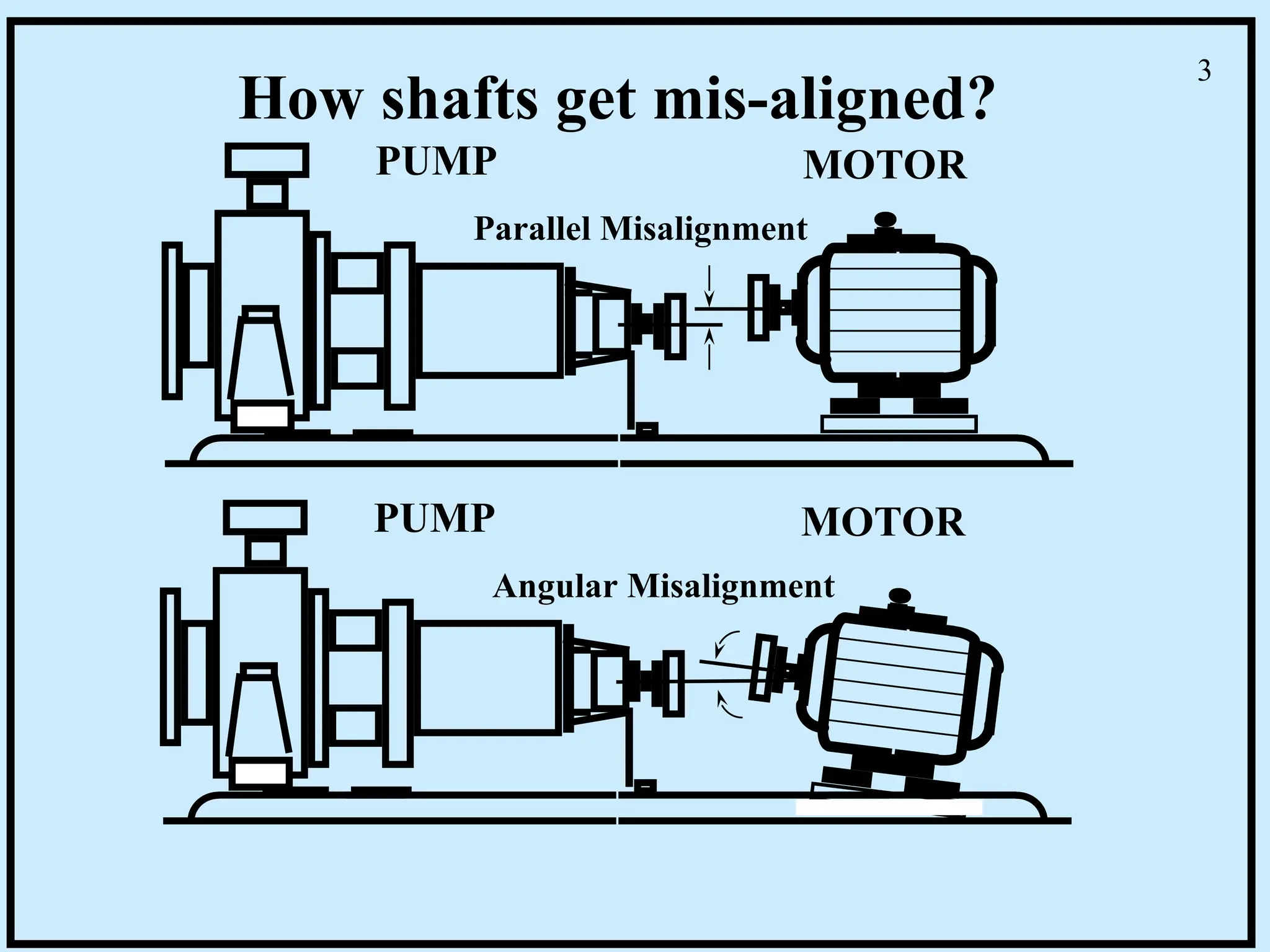 3

How shafts get mis-aligned?

PUMP

MOTOR

Parallel Misalignment

PUMP

MOTOR

Angular Misalignment