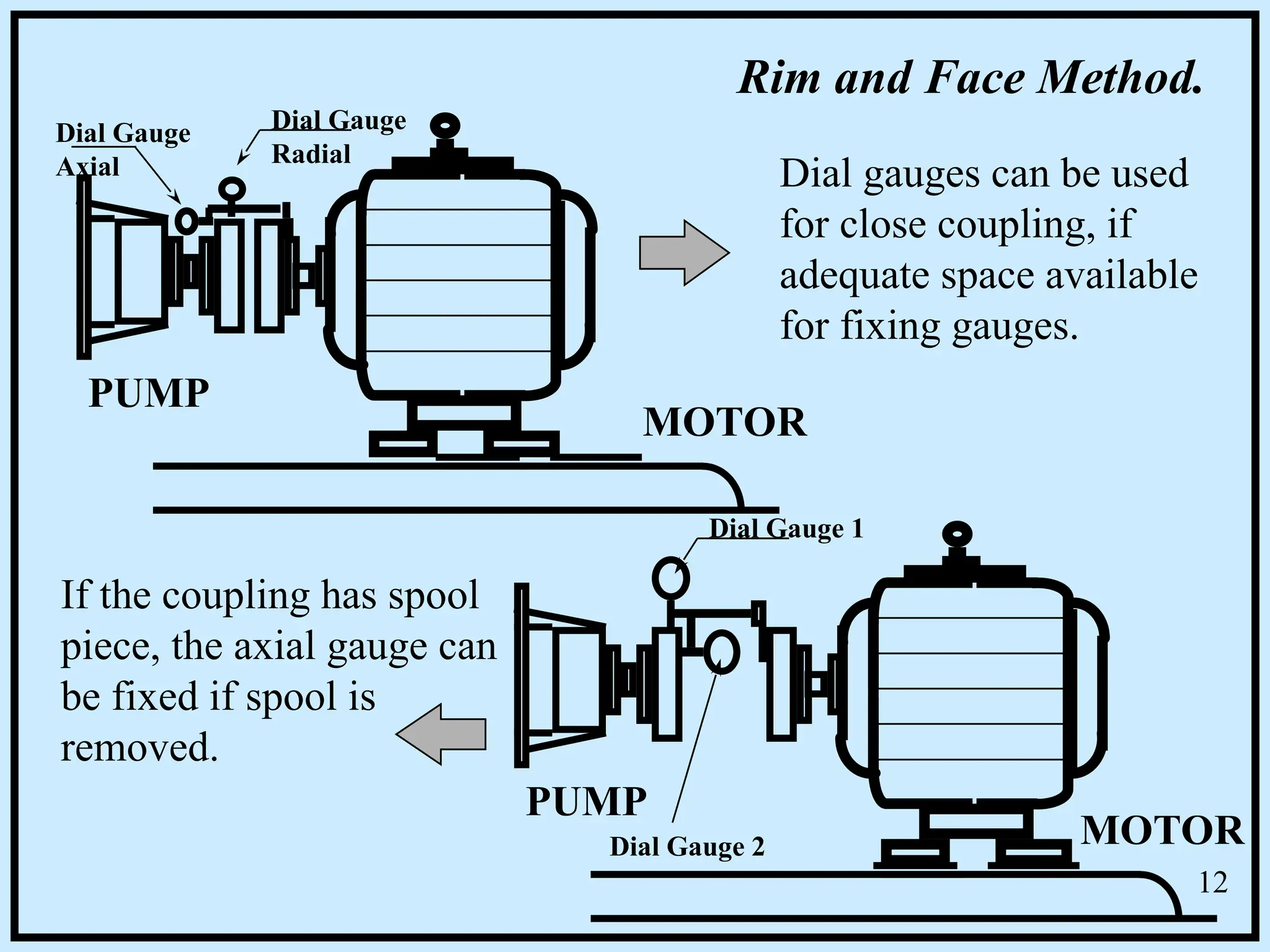 Rim and Face Method.

Dial Gauge Axial

Dial Gauge Radial

Dial gauges can be used for close coupling, if adequate space available for fixing gauges.

PUMP

MOTOR

Dial Gauge 1

If the coupling has spool piece, the axial gauge can be fixed if spool is removed.

PUMP

Dial Gauge 2

MOTOR

12