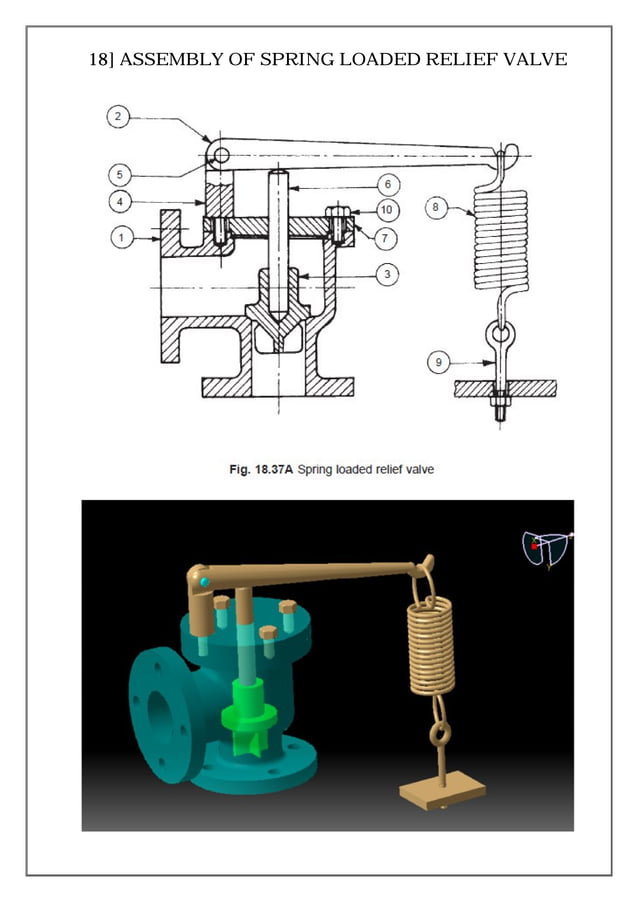 18] ASSEMBLY OF SPRING LOADED RELIEF VALVE

2
5
4
1
6
10
7
3
8
9

Fig. 18.37A Spring loaded relief valve