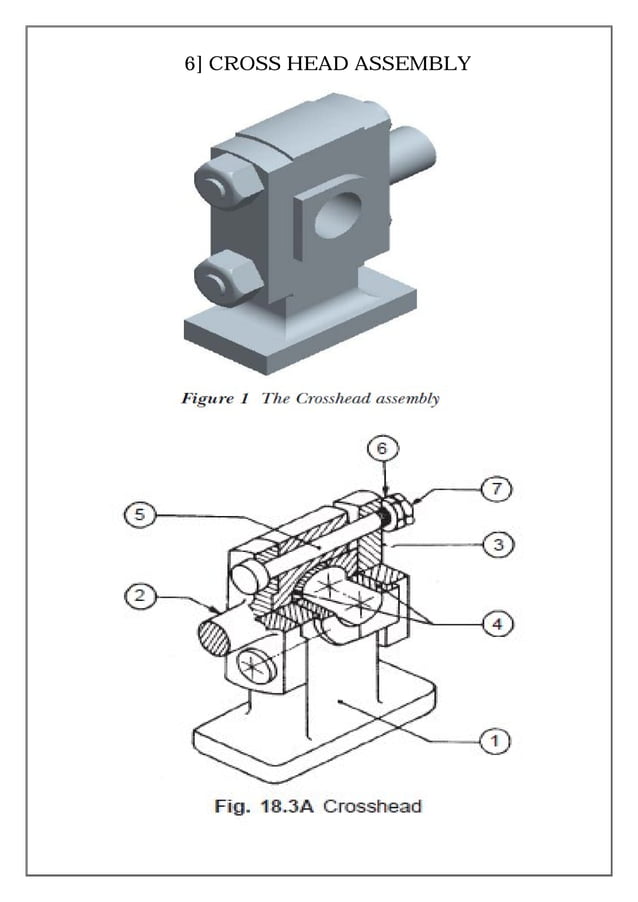 6] CROSS HEAD ASSEMBLY

Figure 1 The Crosshead assembly

6
7
5
3
2
4
1

Fig. 18.3A Crosshead