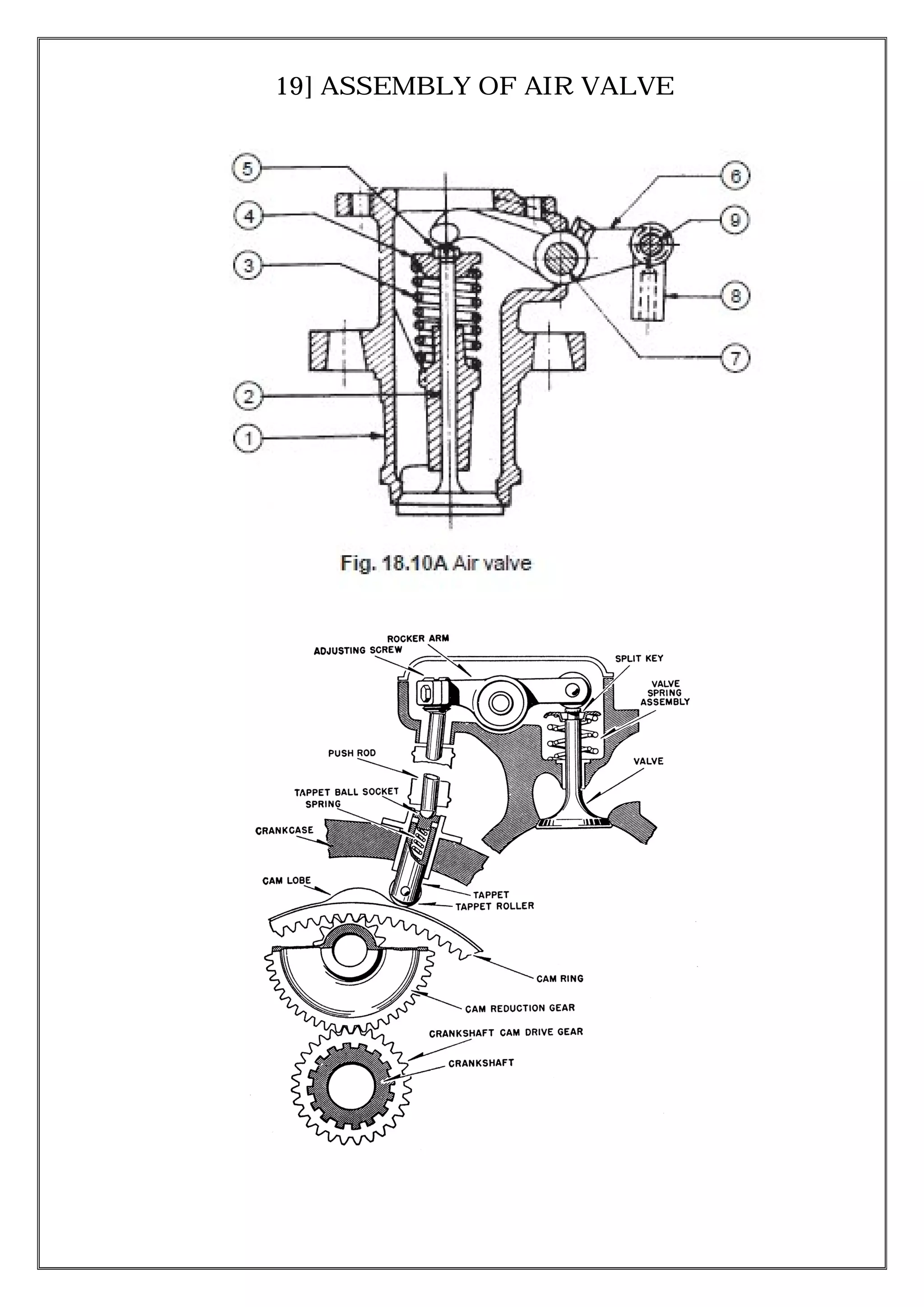 19] ASSEMBLY OF AIR VALVE

5
4
3
2
1
6
9
8
7

Fig. 18.10A Air valve

ROCKER ARM
ADJUSTING SCREW
SPLIT KEY
VALVE SPRING ASSEMBLY
PUSH ROD
VALVE
TAPPET BALL SOCKET
SPRING
CRANKCASE
CAM LOBE
TAPPET
TAPPET ROLLER
CAM RING
CAM REDUCTION GEAR
CRANKSHAFT CAM DRIVE GEAR
CRANKSHAFT