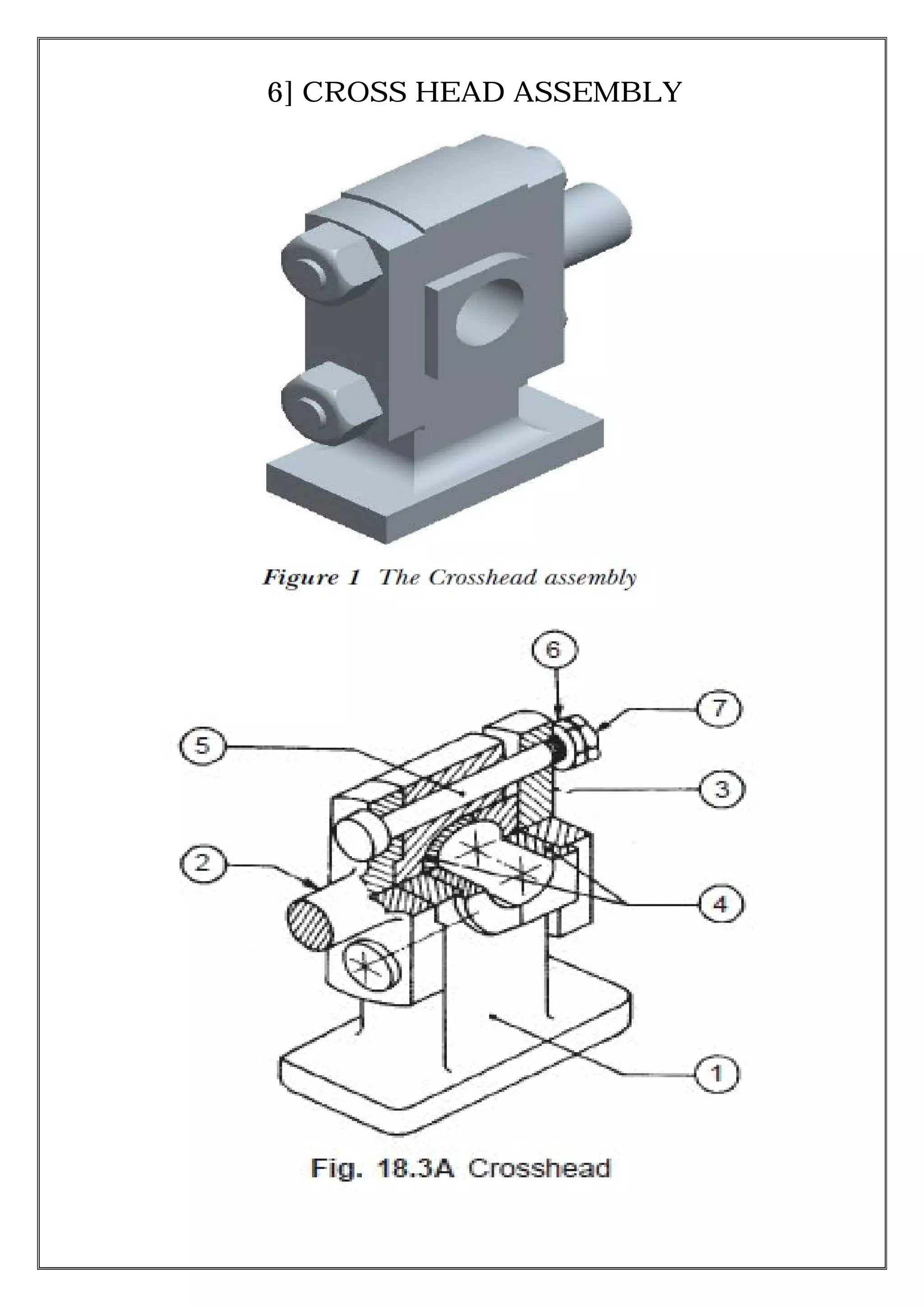 6] CROSS HEAD ASSEMBLY

Figure 1 The Crosshead assembly

6

7

5

3

2

4

1

Fig. 18.3A Crosshead