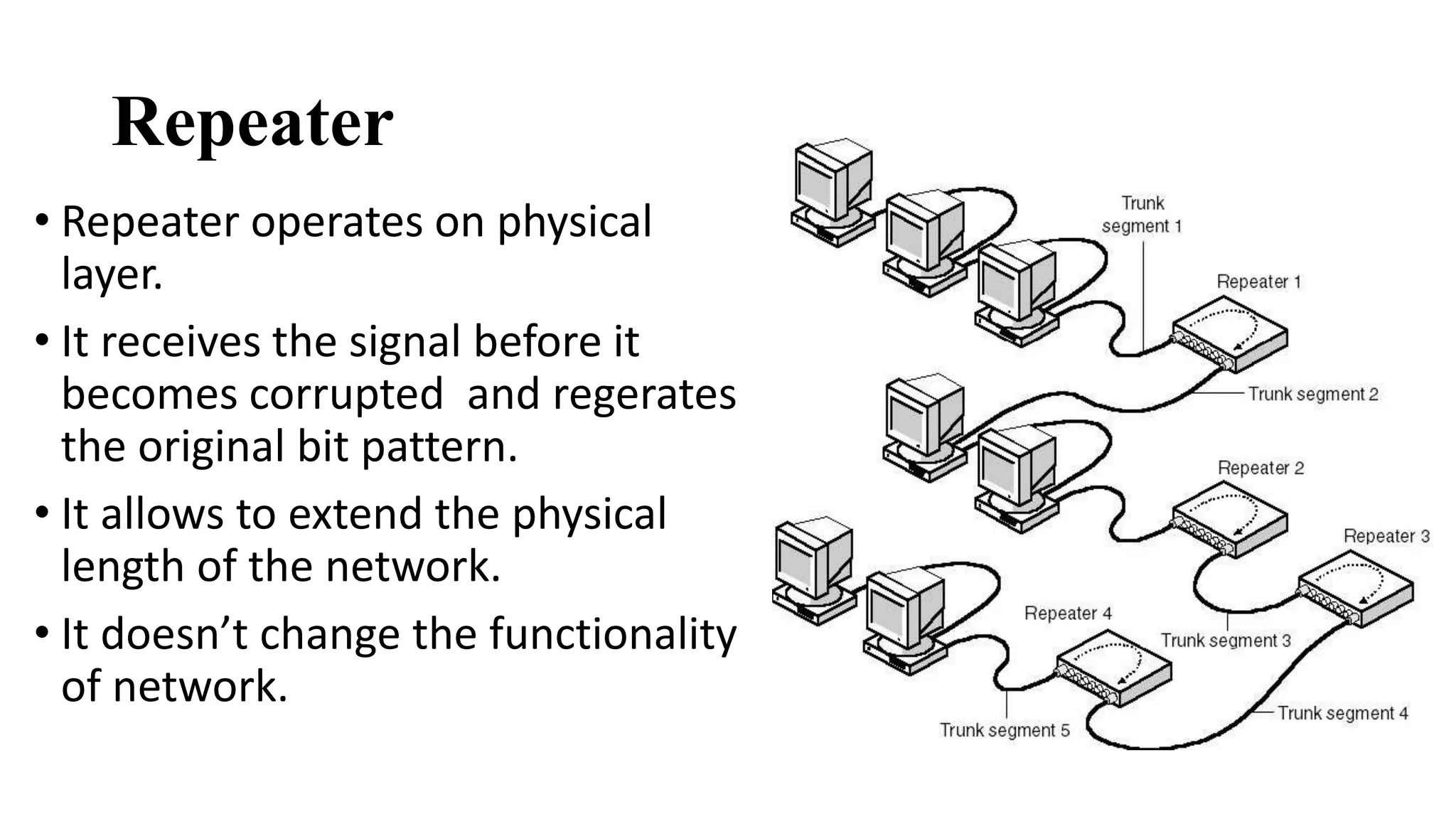 Repeater

• Repeater operates on physical layer.

• It receives the signal before it becomes corrupted  and regerates the original bit pattern.

• It allows to extend the physical length of the network.

• It doesn't change the functionality of network.

Trunk segment 1

Repeater 1

Trunk segment 2

Repeater 2

Repeater 3

Repeater 4

Trunk segment 3

Trunk segment 4

Trunk segment 5