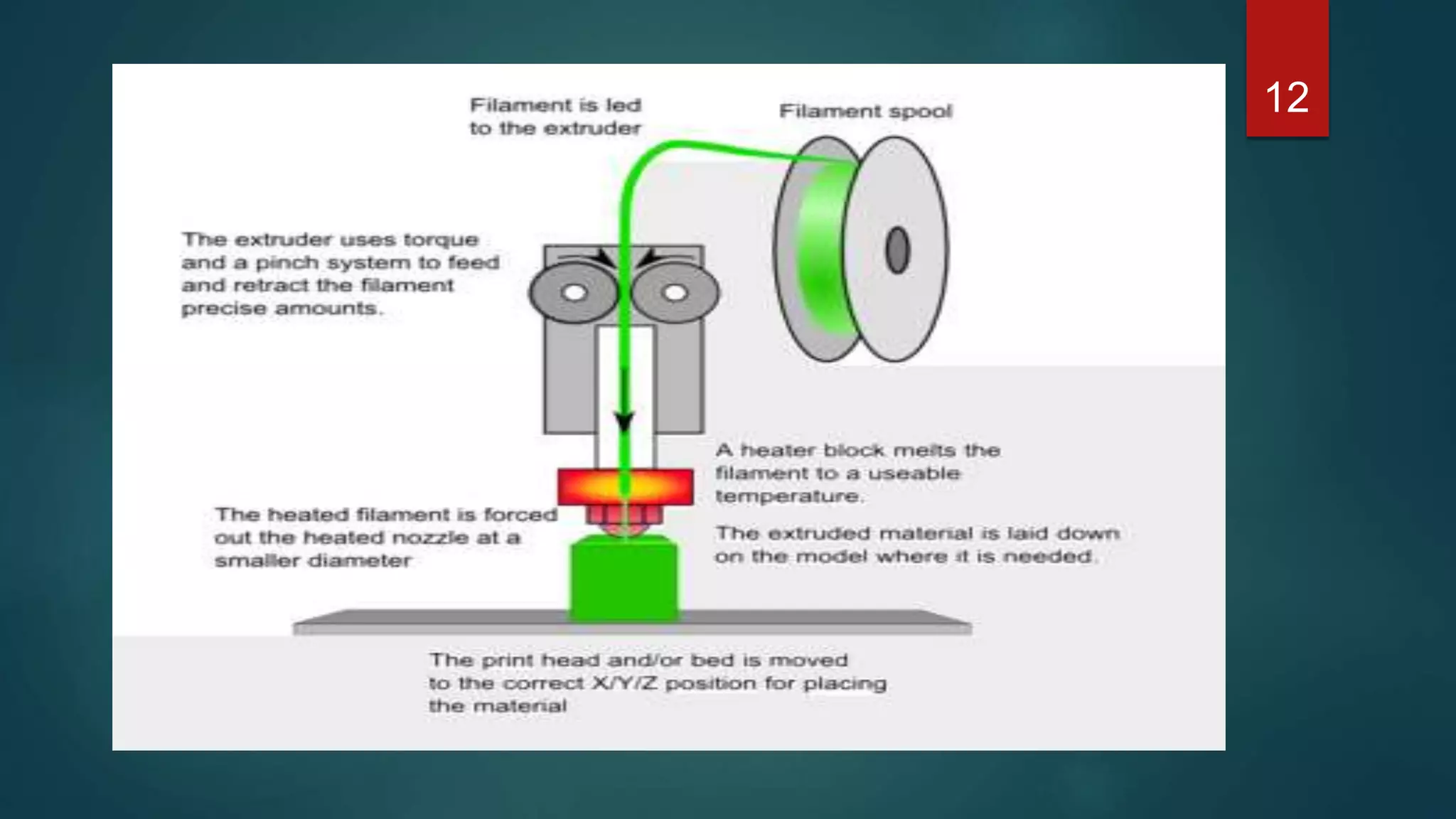 12

Filament is led to the extruder

Filament spool

The extruder uses torque and a pinch system to feed and retract the filament precise amounts.

A heater block melts the filament to a useable temperature.

The heated filament is forced out the heated nozzle at a smaller diameter

The extruded material is laid down on the model where it is needed.

The print head and/or bed is moved to the correct X/Y/Z position for placing the material