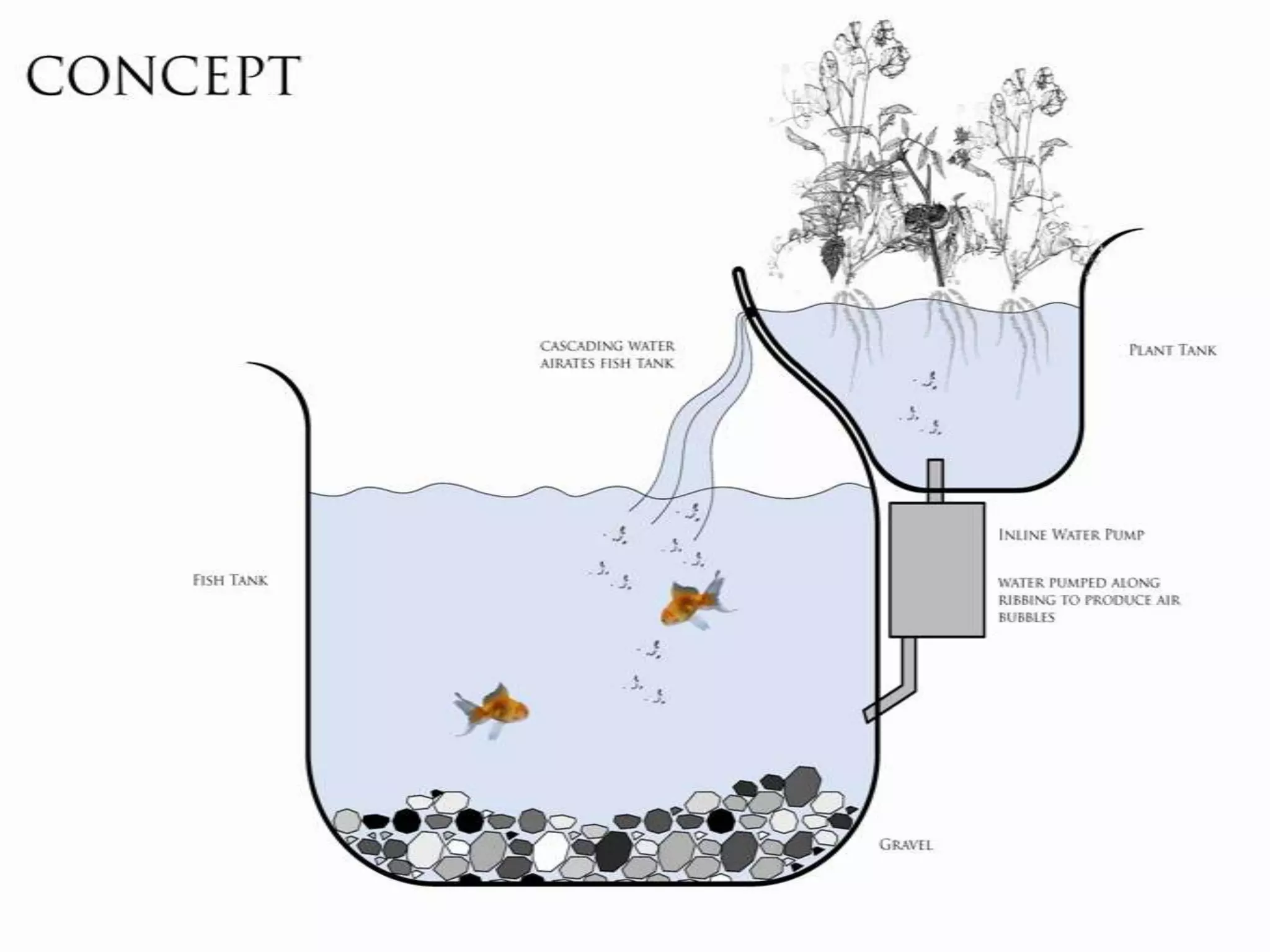 CONCEPT

CASCADING WATER AIRATES FISH TANK

PLANT TANK

FISH TANK

INLINE WATER PUMP

WATER PUMPED ALONG RIBBING TO PRODUCE AIR BUBBLES

GRAVEL