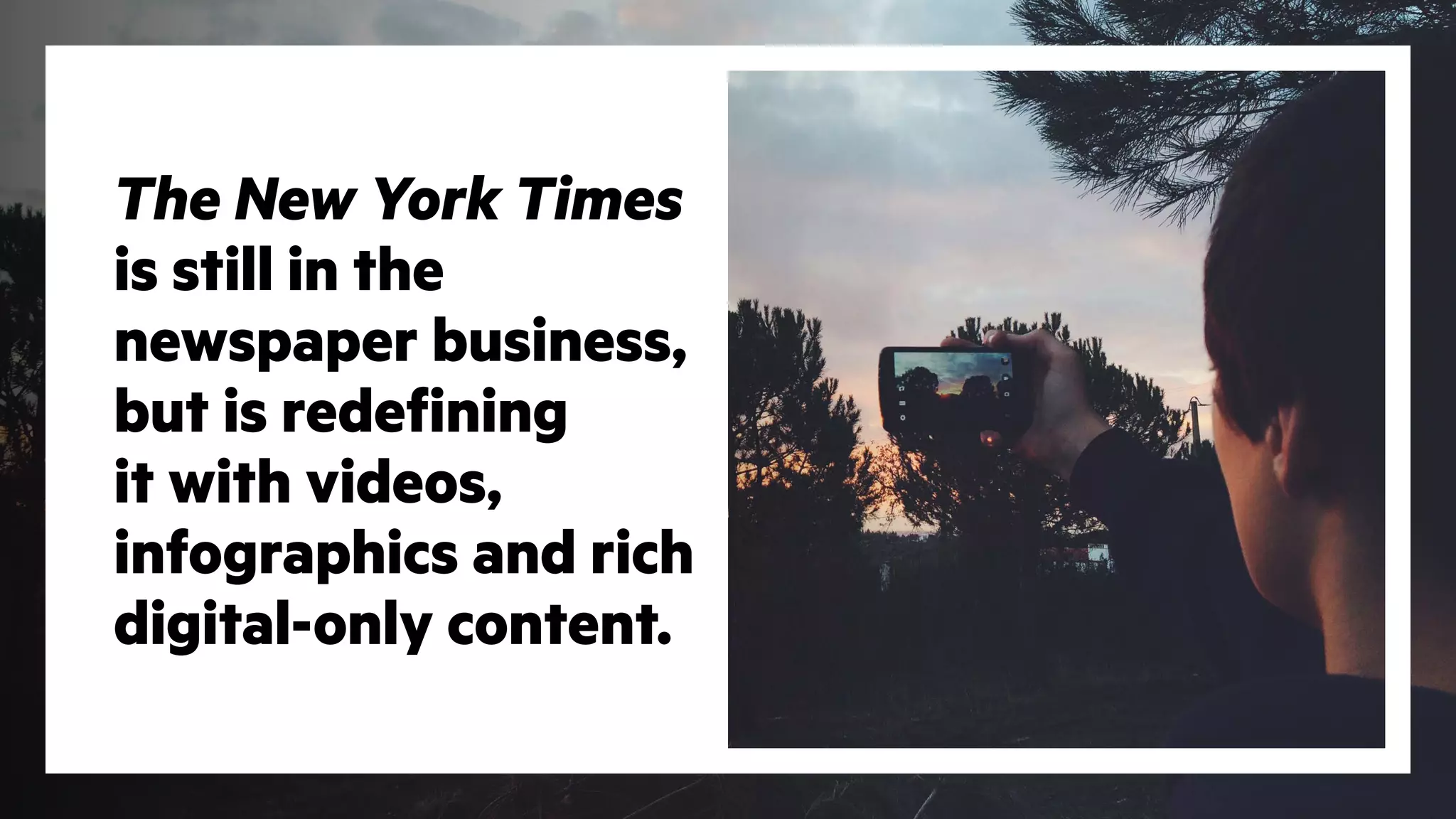 The New York Times is still in the newspaper business, but is redefining it with videos, infographics and rich digital-only content.