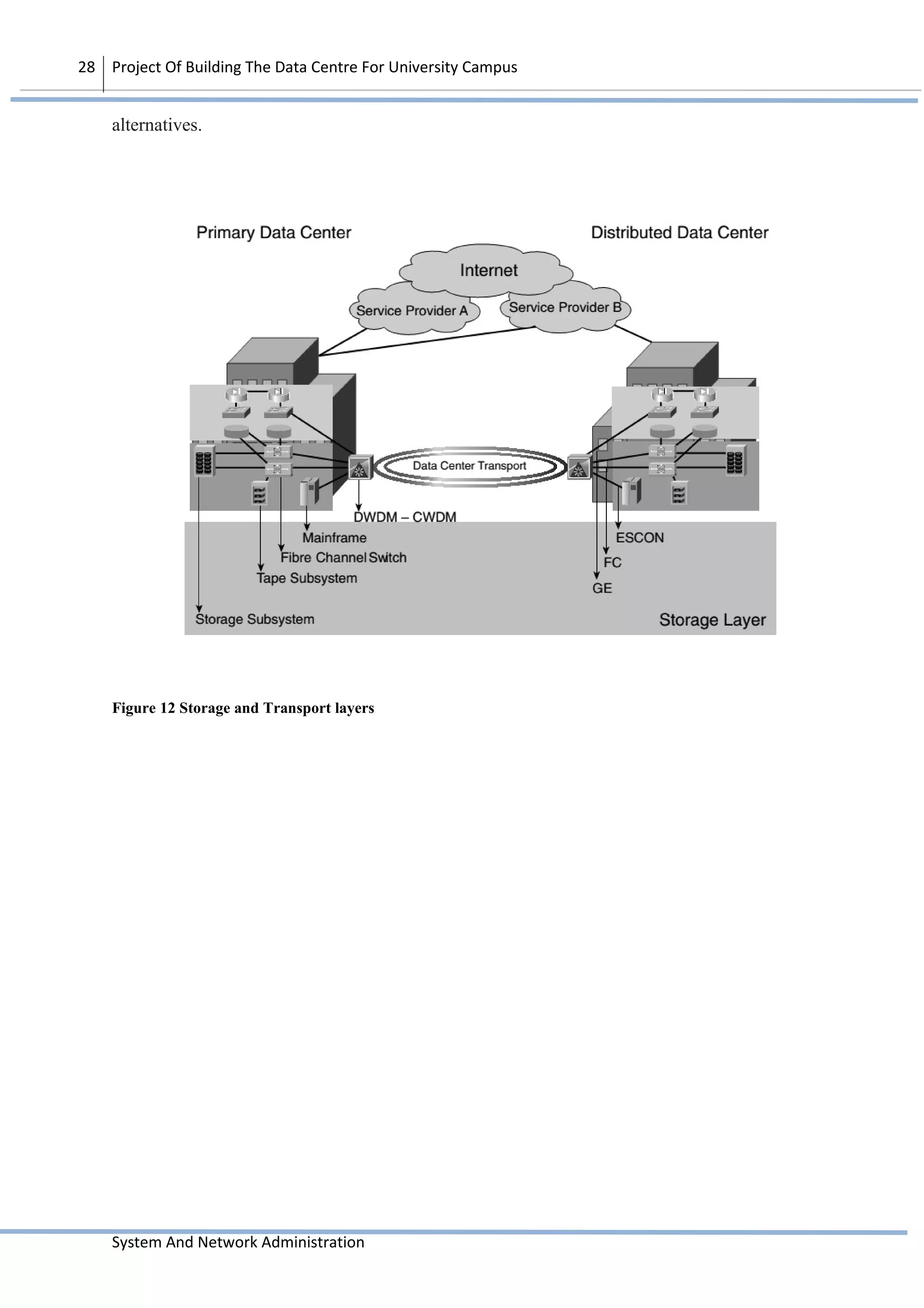 28 Project Of Building The Data Centre For University Campus

alternatives.

Primary Data Center

Distributed Data Center

Internet

Service Provider A

Service Provider B

Data Center Transport

DWDM – CWDM

Mainframe

Fibre Channel Switch

Tape Subsystem

Storage Subsystem

ESCON

FC

GE

Storage Layer

Figure 12 Storage and Transport layers

System And Network Administration