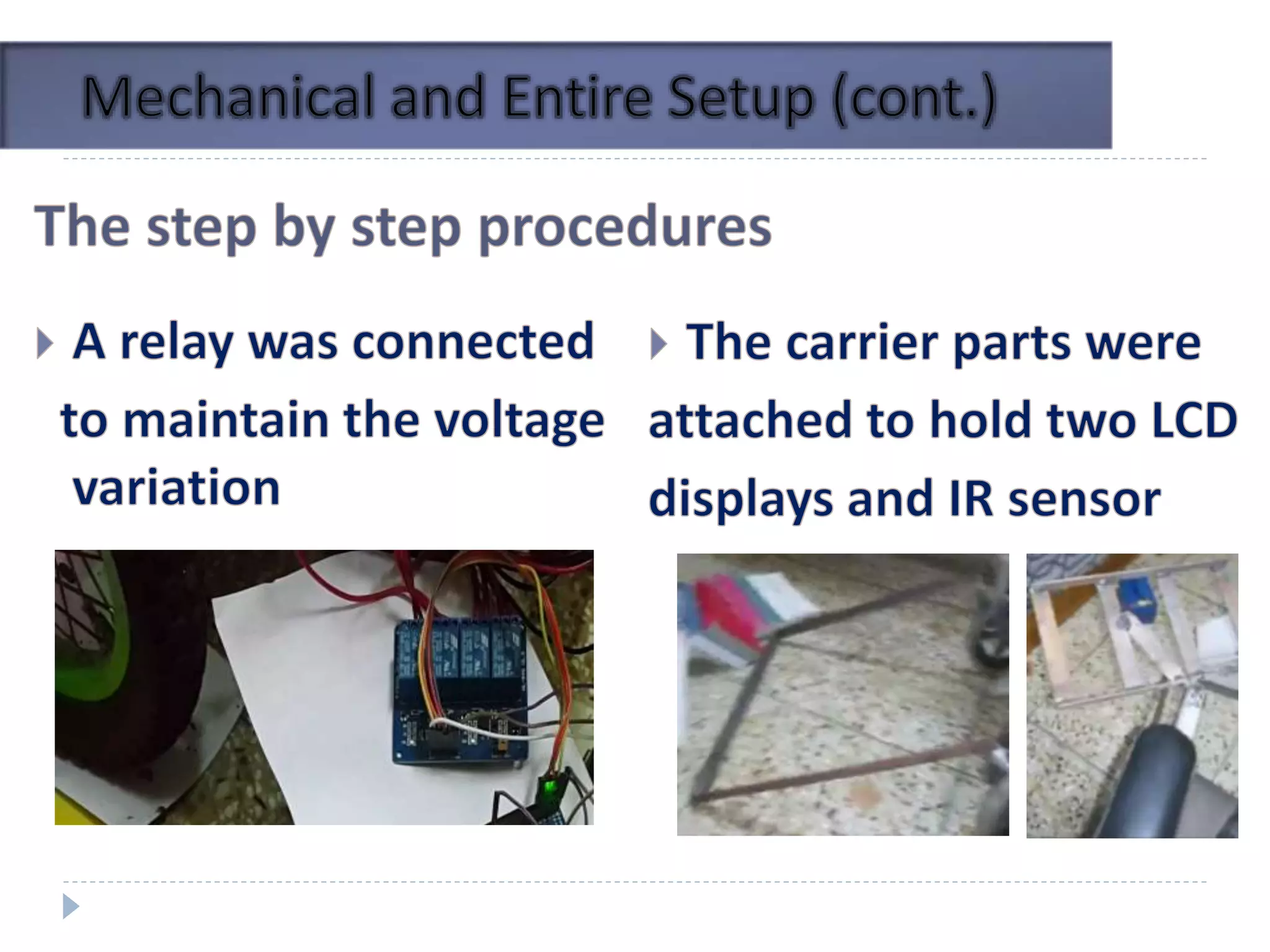 Mechanical and Entire Setup (cont.)

The step by step procedures

A relay was connected to maintain the voltage variation

The carrier parts were attached to hold two LCD displays and IR sensor