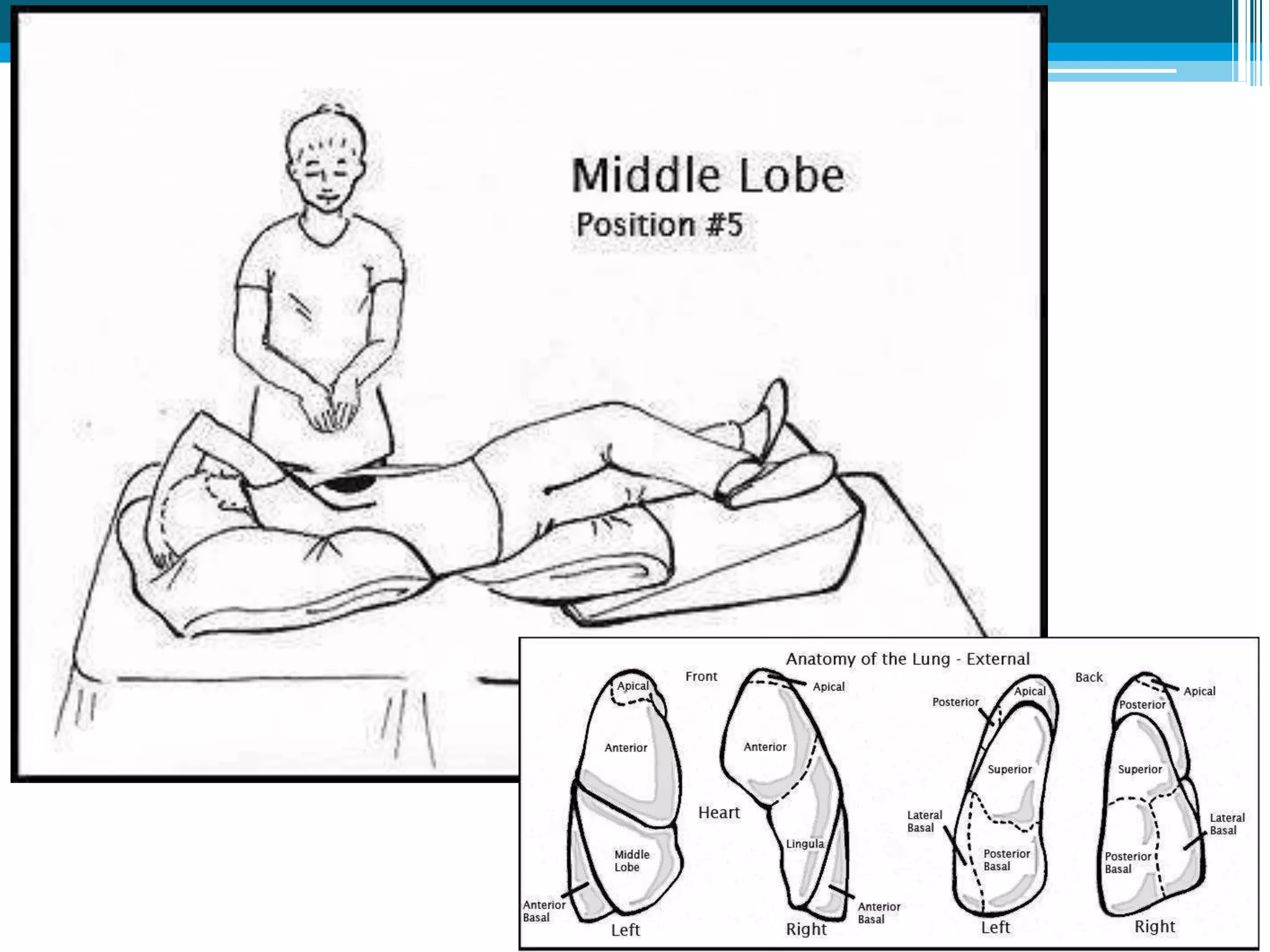 Middle Lobe
Position #5

Anatomy of the Lung - External

Front
Apical
Anterior
Middle Lobe
Anterior Basal
Left

Heart

Apical
Anterior
Lingula
Anterior Basal
Right

Back
Posterior
Apical
Superior
Lateral Basal
Posterior Basal
Left

Apical
Posterior
Superior
Lateral Basal
Posterior Basal
Right