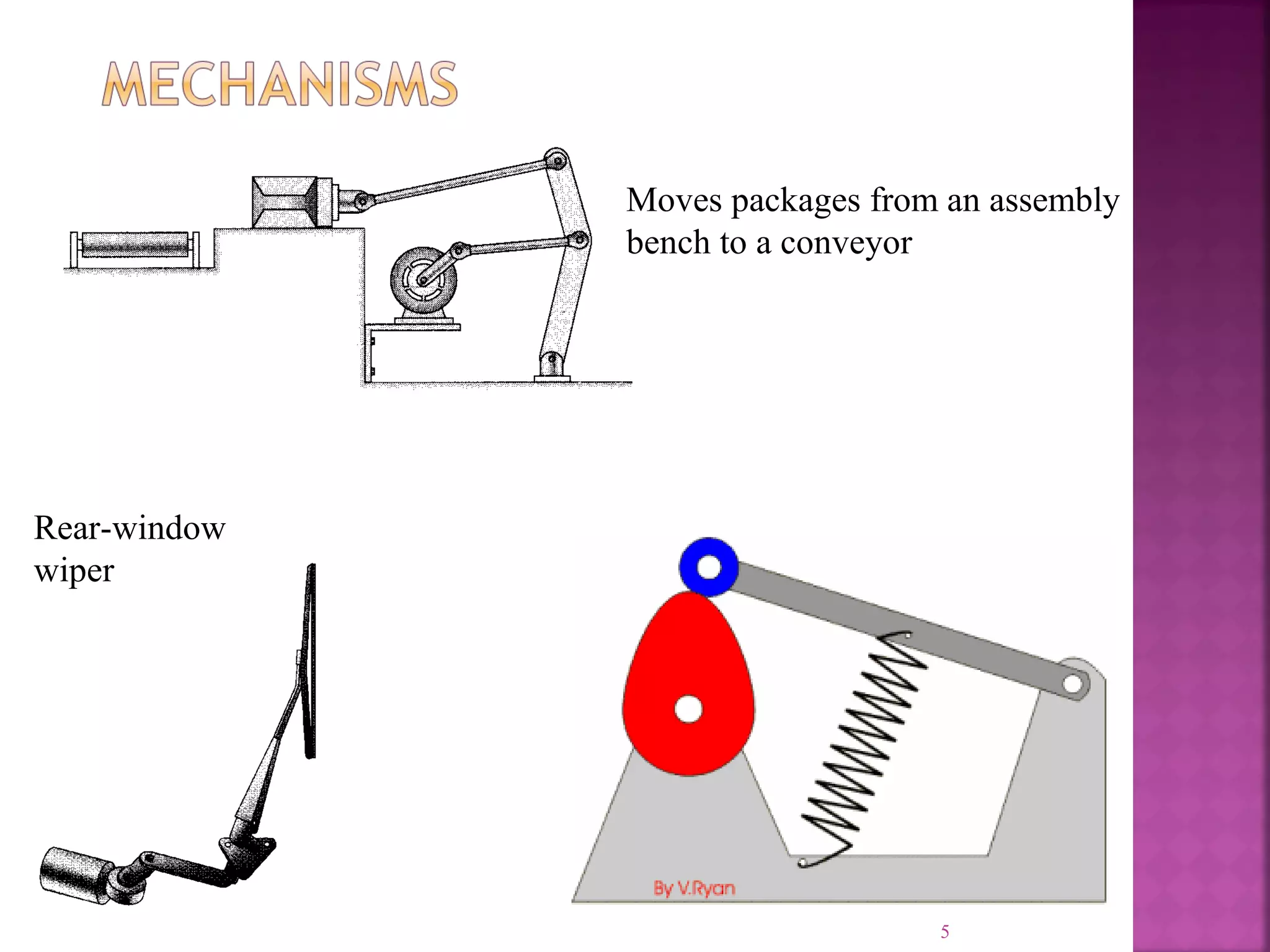 MECHANISMS

Moves packages from an assembly bench to a conveyor

Rear-window wiper

By V.Ryan

5