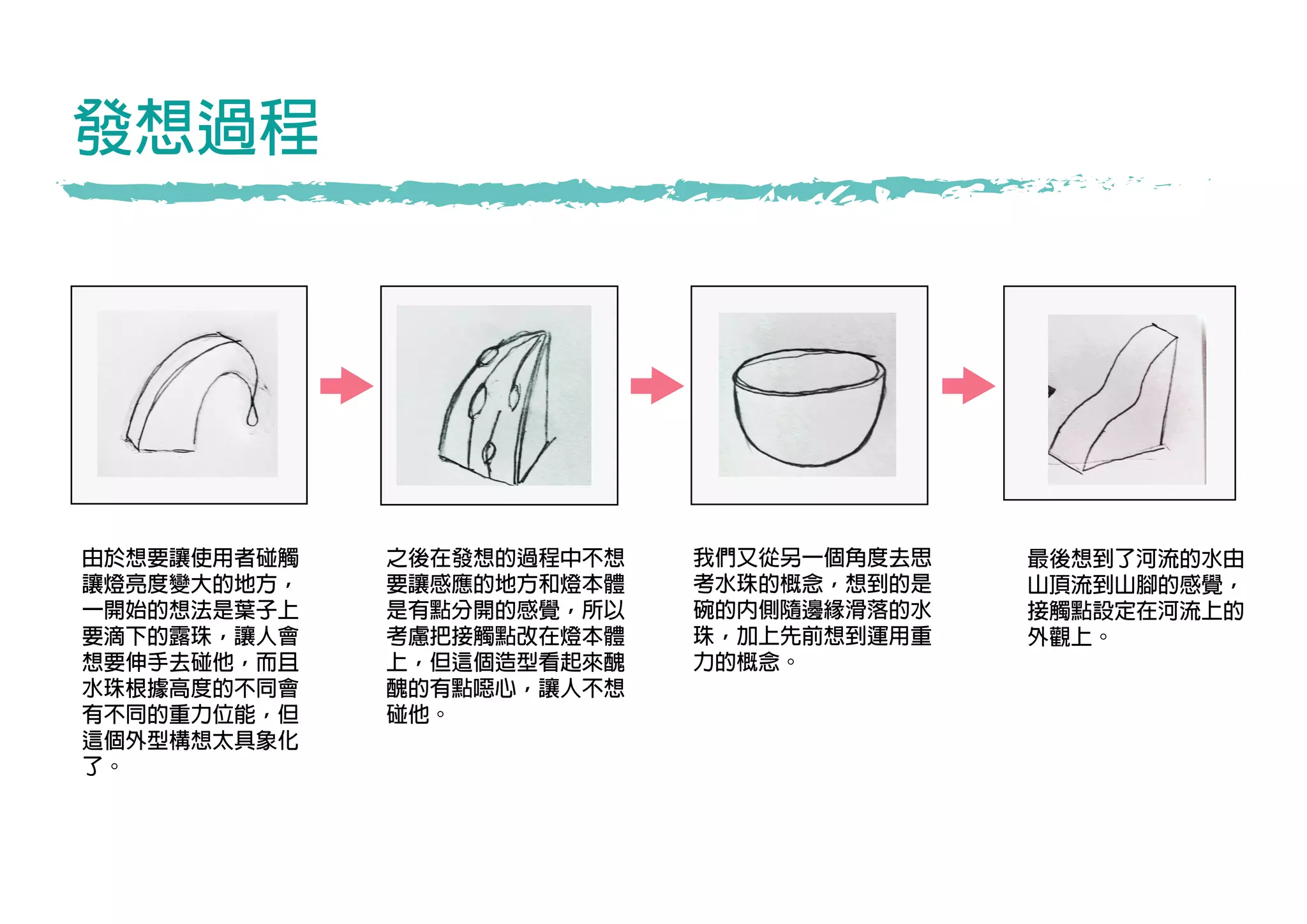 發想過程

由於想要讓使用者碰觸讓燈亮度變大的地方，一開始的想法是葉子上要滴下的露珠，讓人會想要伸手去碰他，而且水珠根據高度的不同會有不同的重力位能，但這個外型構想太具象化了。

之後在發想的過程中不想要讓感應的地方和燈本體是有點分開的感覺，所以考慮把接觸點改在燈本體上，但這個造型看起來醜醜的有點噁心，讓人不想碰他。

我們又從另一個角度去思考水珠的概念，想到的是碗的內側隨邊緣滑落的水珠，加上先前想到運用重力的概念。

最後想到了河流的水由山頂流到山腳的感覺，接觸點設定在河流上的外觀上。