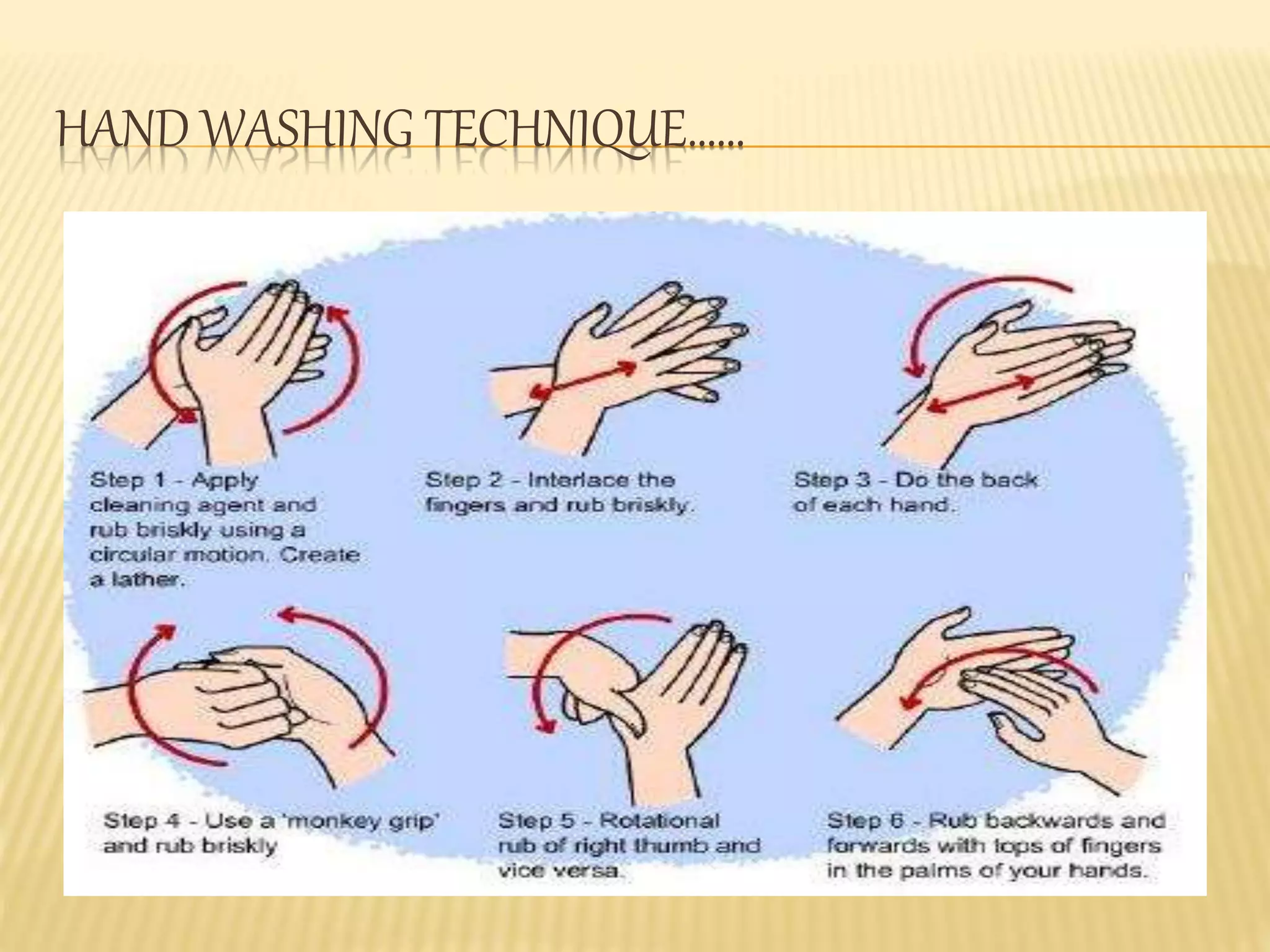 HAND WASHING TECHNIQUE......

Step 1 - Apply cleaning agent and rub briskly using a circular motion. Create a lather.

Step 2 - Interlace the fingers and rub briskly.

Step 3 - Do the back of each hand.

Step 4 - Use a 'monkey grip' and rub briskly

Step 5 - Rotational rub of right thumb and vice versa.

Step 6 - Rub backwards and forwards with tops of fingers in the palms of your hands.