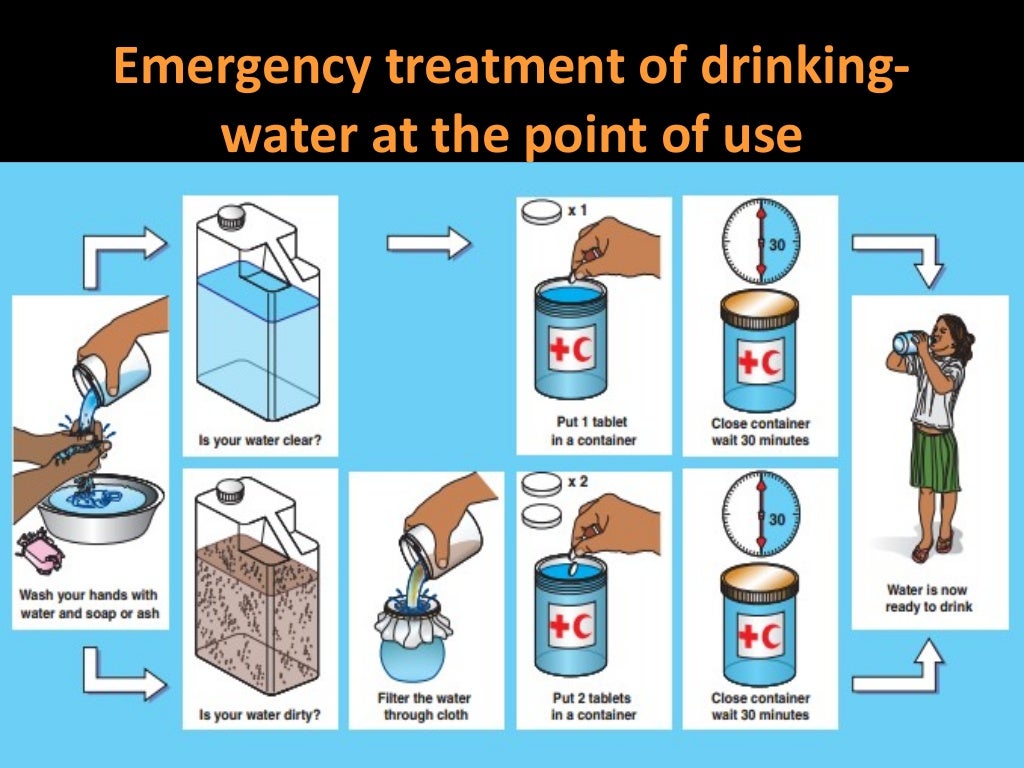 Emergency treatment of drinking-water at the point of use

Wash your hands with water and soap or ash

Is your water clear?

x 1

+C

Put 1 tablet in a container

30

+C

Close container wait 30 minutes

Is your water dirty?

Filter the water through cloth

x 2

+C

Put 2 tablets in a container

30

+C

Close container wait 30 minutes

Water is now ready to drink