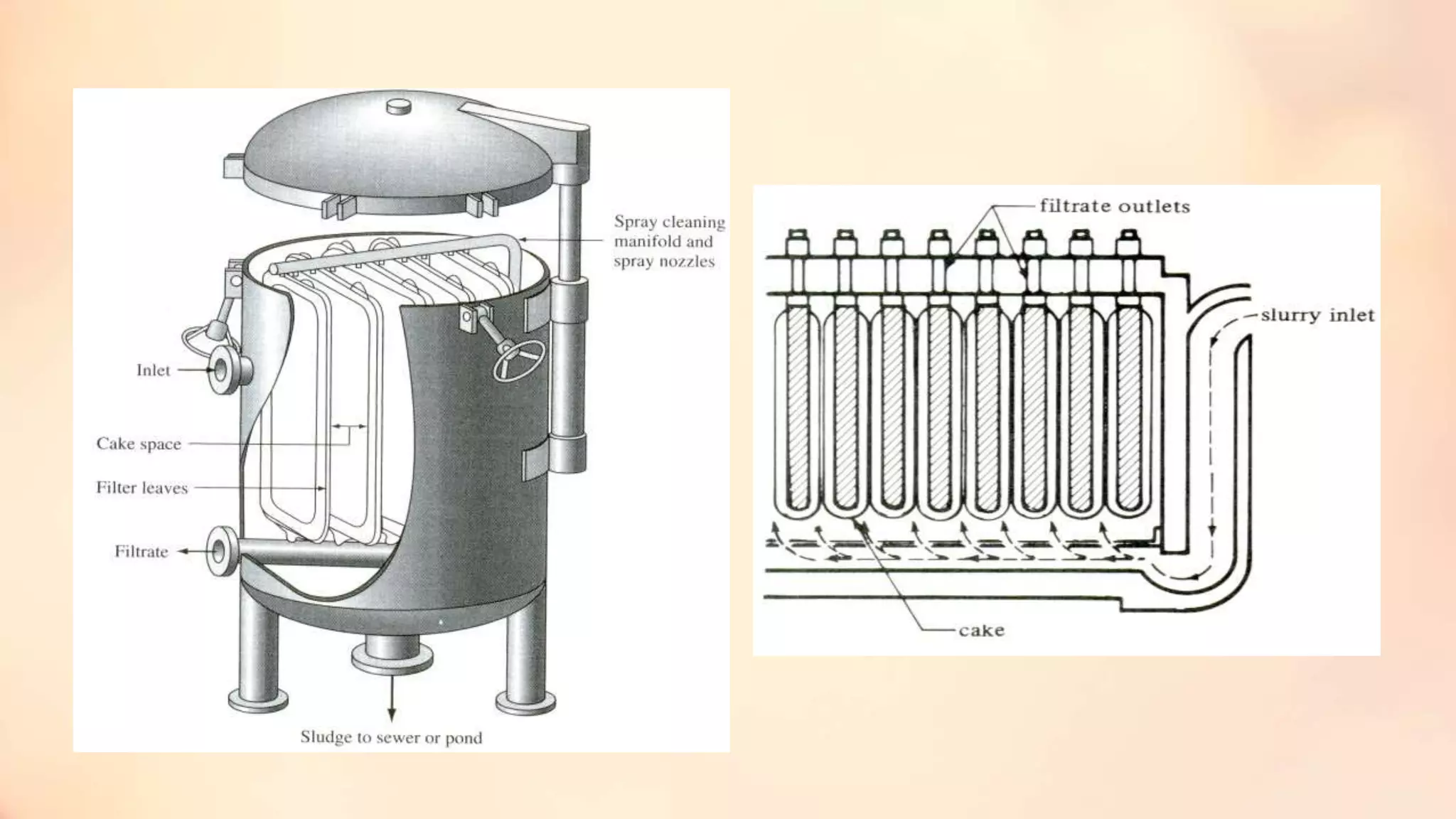 Spray cleaning manifold and spray nozzles

Inlet

Cake space

Filter leaves

Filtrate

Sludge to sewer or pond

filtrate outlets

slurry inlet

cake