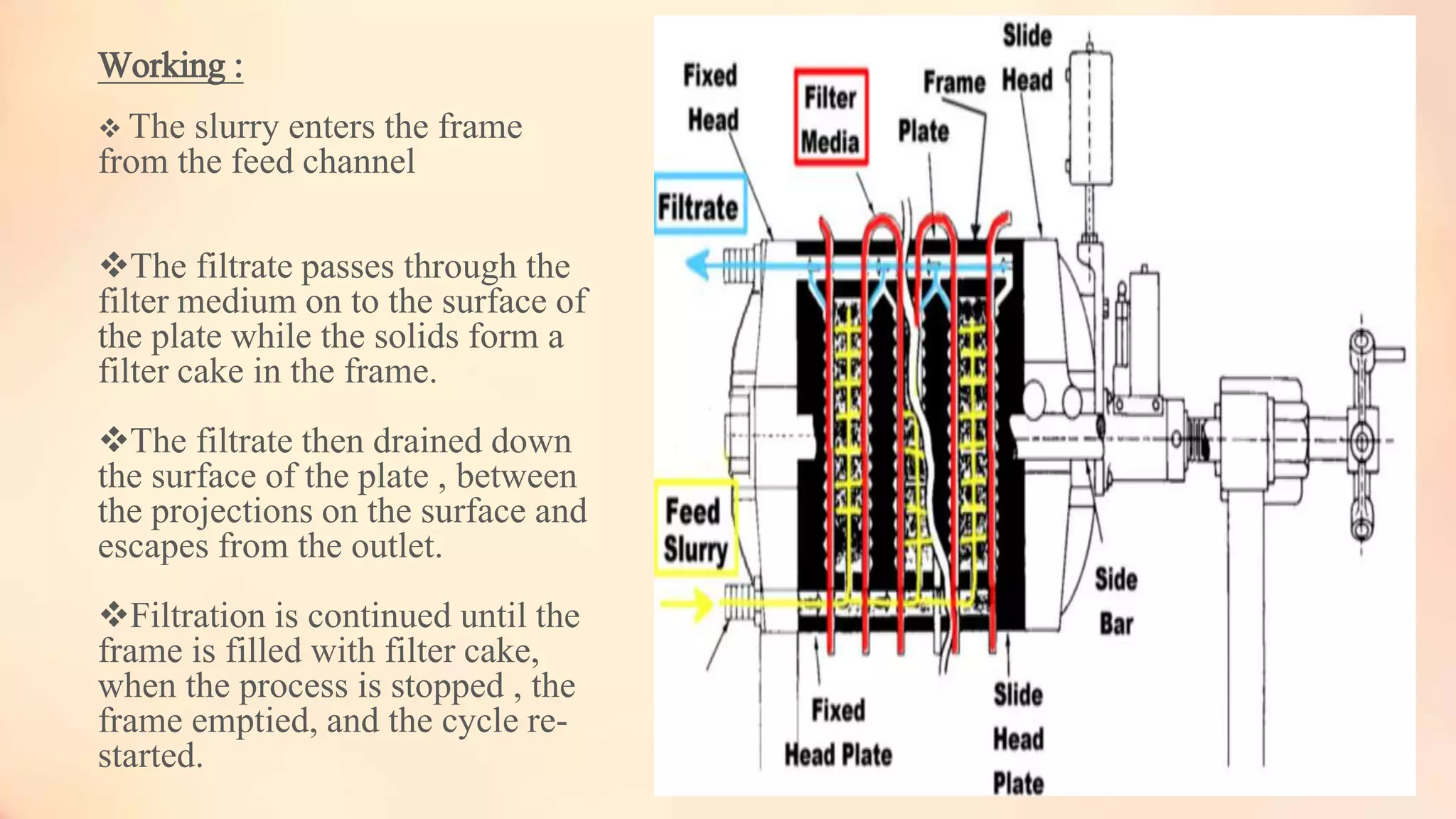 Working :

❖ The slurry enters the frame from the feed channel

❖The filtrate passes through the filter medium on to the surface of the plate while the solids form a filter cake in the frame.

❖The filtrate then drained down the surface of the plate , between the projections on the surface and escapes from the outlet.

❖Filtration is continued until the frame is filled with filter cake, when the process is stopped , the frame emptied, and the cycle re-started.

Fixed Head

Filter Media

Frame

Plate

Slide Head

Filtrate

Feed Slurry

Side Bar

Fixed Head Plate

Slide Head Plate