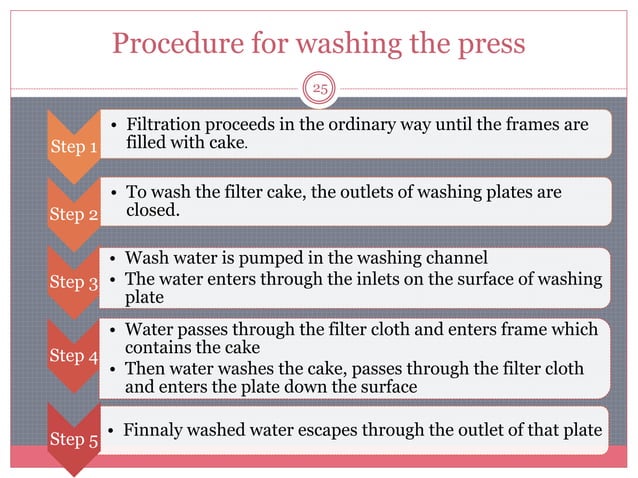 Procedure for washing the press

25

Step 1

• Filtration proceeds in the ordinary way until the frames are filled with cake.

Step 2

• To wash the filter cake, the outlets of washing plates are closed.

Step 3

• Wash water is pumped in the washing channel
• The water enters through the inlets on the surface of washing plate

Step 4

• Water passes through the filter cloth and enters frame which contains the cake
• Then water washes the cake, passes through the filter cloth and enters the plate down the surface

Step 5

• Finnaly washed water escapes through the outlet of that plate