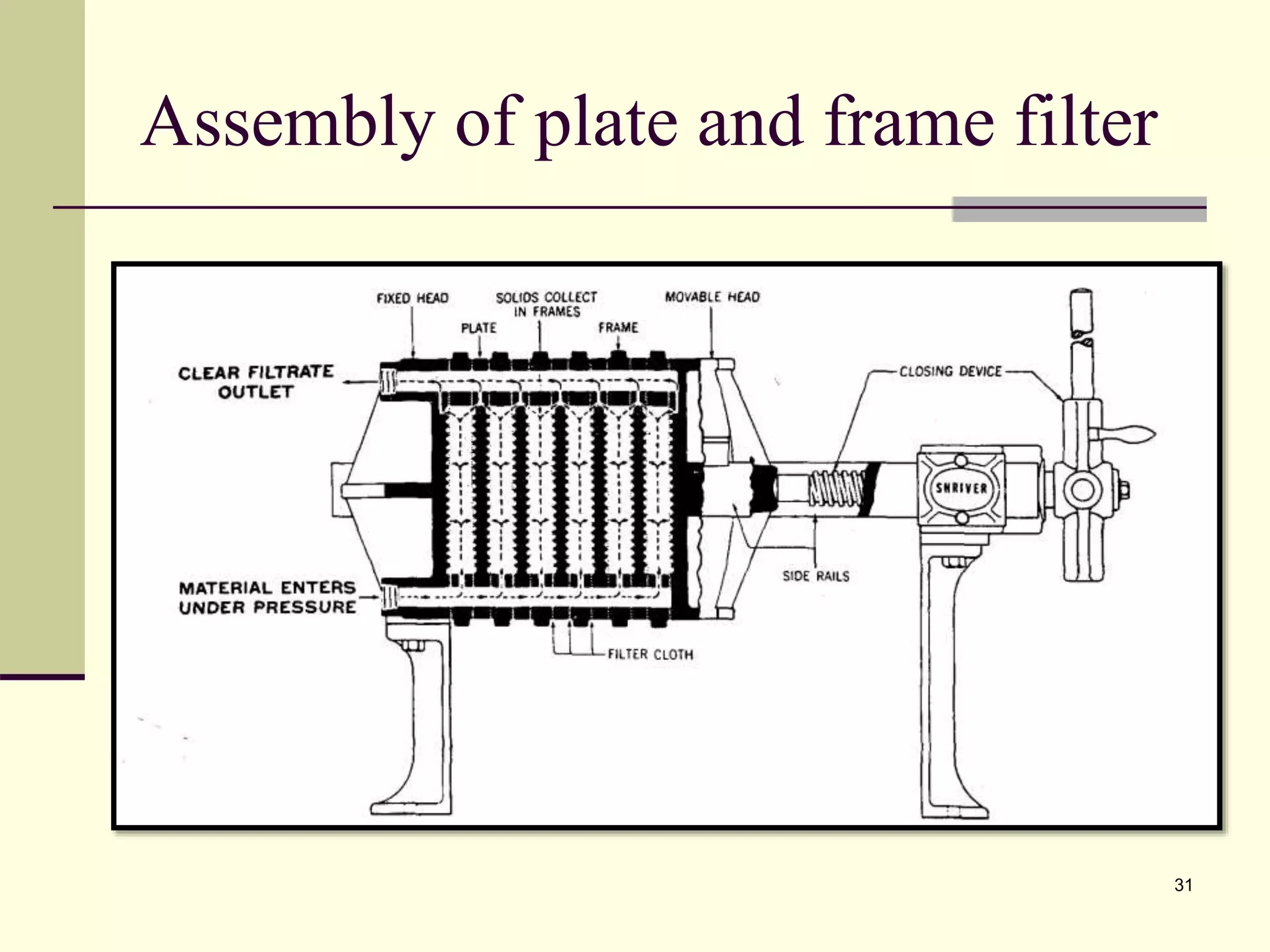 Assembly of plate and frame filter

FIXED HEAD
SOLIDS COLLECT IN FRAMES
MOVABLE HEAD
PLATE
FRAME
CLEAR FILTRATE OUTLET
CLOSING DEVICE
SHRIVER
SIDE RAILS
MATERIAL ENTERS UNDER PRESSURE
FILTER CLOTH

31