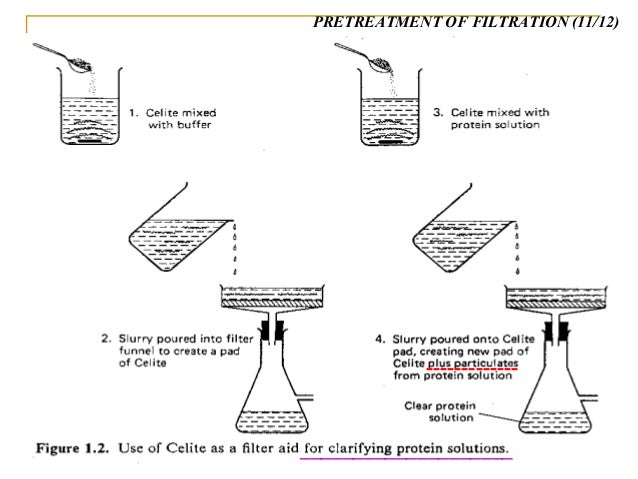 PRETREATMENT OF FILTRATION (11/12)

1. Celite mixed with buffer

3. Celite mixed with protein solution

2. Slurry poured into filter funnel to create a pad of Celite

4. Slurry poured onto Celite pad, creating new pad of Celite plus particulates from protein solution

Clear protein solution

Figure 1.2. Use of Celite as a filter aid for clarifying protein solutions.