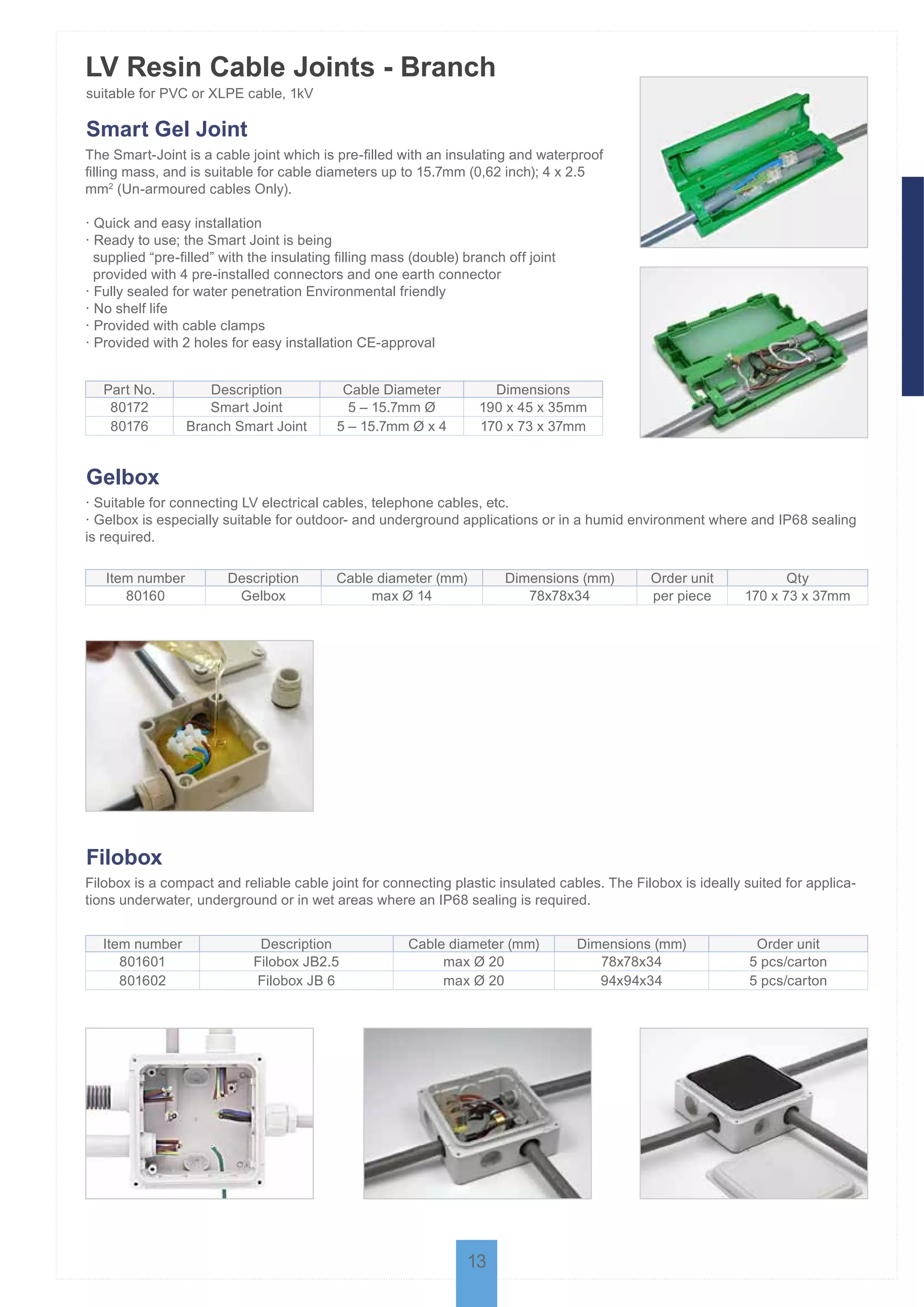 LV Resin Cable Joints - Branch
suitable for PVC or XLPE cable, 1kV

Smart Gel Joint
The Smart-Joint is a cable joint which is pre-filled with an insulating and waterproof filling mass, and is suitable for cable diameters up to 15.7mm (0,62 inch); 4 x 2.5 mm$^2$ (Un-armoured cables Only).

· Quick and easy installation
· Ready to use; the Smart Joint is being supplied “pre-filled” with the insulating filling mass (double) branch off joint provided with 4 pre-installed connectors and one earth connector
· Fully sealed for water penetration Environmental friendly
· No shelf life
· Provided with cable clamps
· Provided with 2 holes for easy installation CE-approval

| Part No. | Description | Cable Diameter | Dimensions |
|---|---|---|---|
| 80172 | Smart Joint | 5 – 15.7mm Ø | 190 x 45 x 35mm |
| 80176 | Branch Smart Joint | 5 – 15.7mm Ø x 4 | 170 x 73 x 37mm |

Gelbox
· Suitable for connecting LV electrical cables, telephone cables, etc.
· Gelbox is especially suitable for outdoor- and underground applications or in a humid environment where and IP68 sealing is required.

| Item number | Description | Cable diameter (mm) | Dimensions (mm) | Order unit | Qty |
|---|---|---|---|---|---|
| 80160 | Gelbox | max Ø 14 | 78x78x34 | per piece | 170 x 73 x 37mm |

Filobox
Filobox is a compact and reliable cable joint for connecting plastic insulated cables. The Filobox is ideally suited for applications underwater, underground or in wet areas where an IP68 sealing is required.

| Item number | Description | Cable diameter (mm) | Dimensions (mm) | Order unit |
|---|---|---|---|---|
| 801601 | Filobox JB2.5 | max Ø 20 | 78x78x34 | 5 pcs/carton |
| 801602 | Filobox JB 6 | max Ø 20 | 94x94x34 | 5 pcs/carton |

13