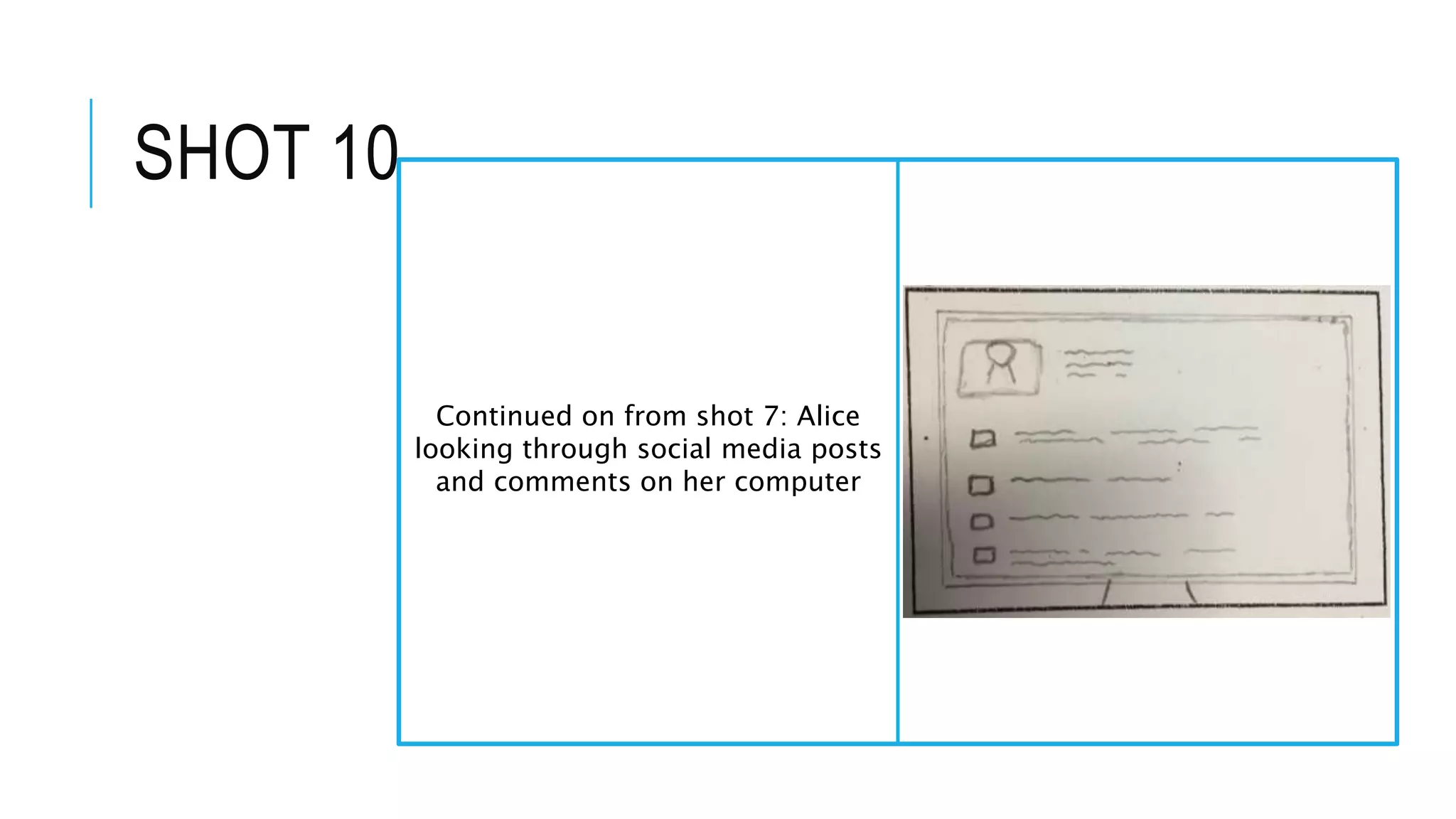 SHOT 10

Continued on from shot 7: Alice looking through social media posts and comments on her computer