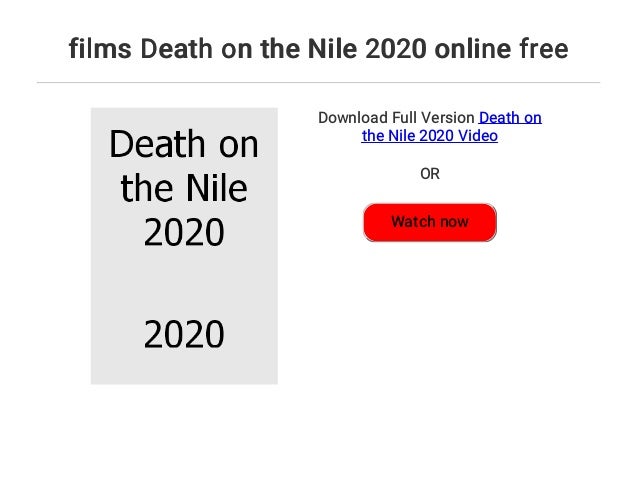 films Death on the Nile 2020 online free

Death on the Nile 2020

2020

Download Full Version Death on the Nile 2020 Video

OR

Watch now