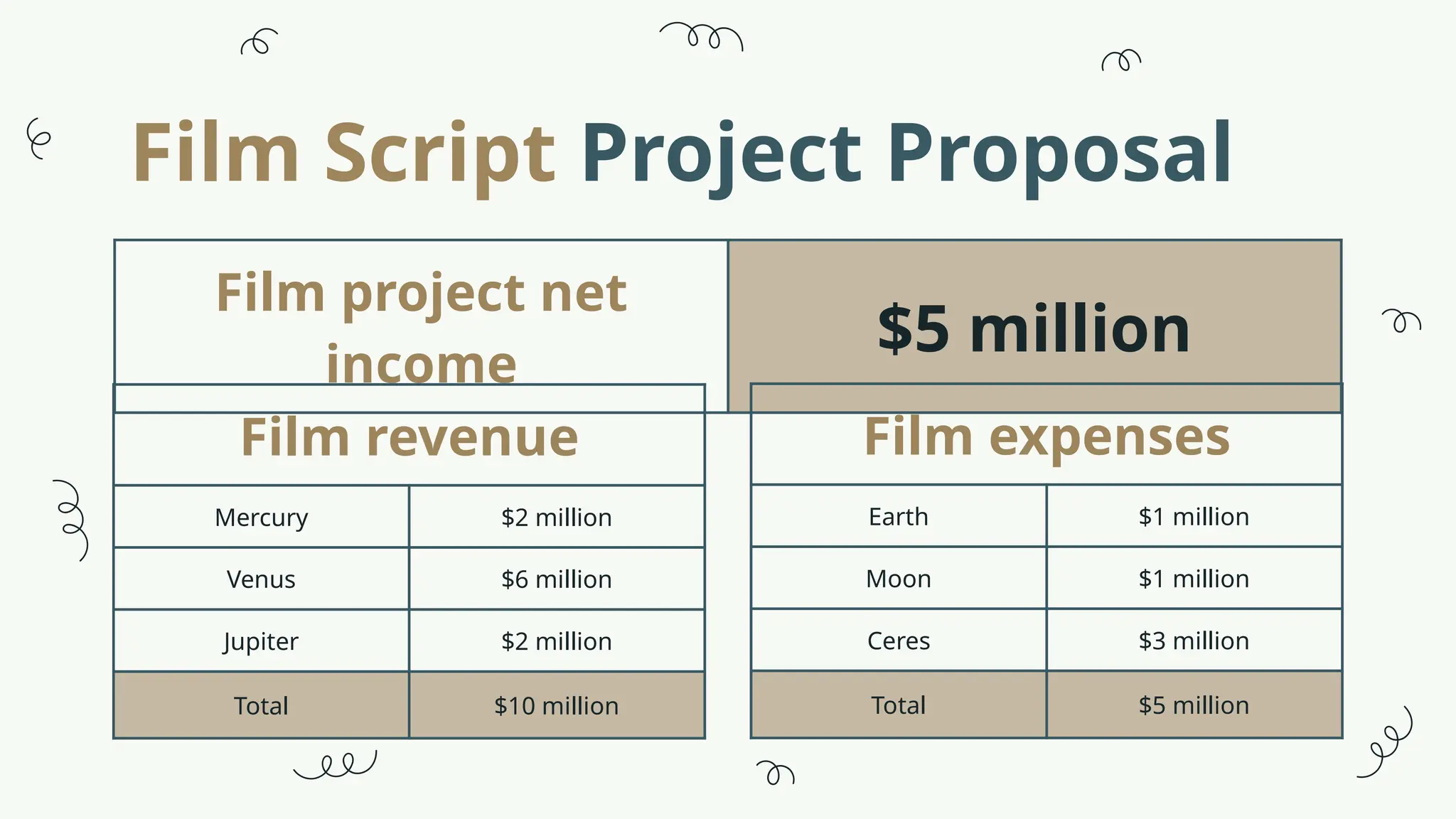 Film Script Project Proposal

| Film project net income | \$5 million |
|---|---|

| Film revenue | |
|---|---|
| Mercury | \$2 million |
| Venus | \$6 million |
| Jupiter | \$2 million |
| Total | \$10 million |

| Film expenses | |
|---|---|
| Earth | \$1 million |
| Moon | \$1 million |
| Ceres | \$3 million |
| Total | \$5 million |