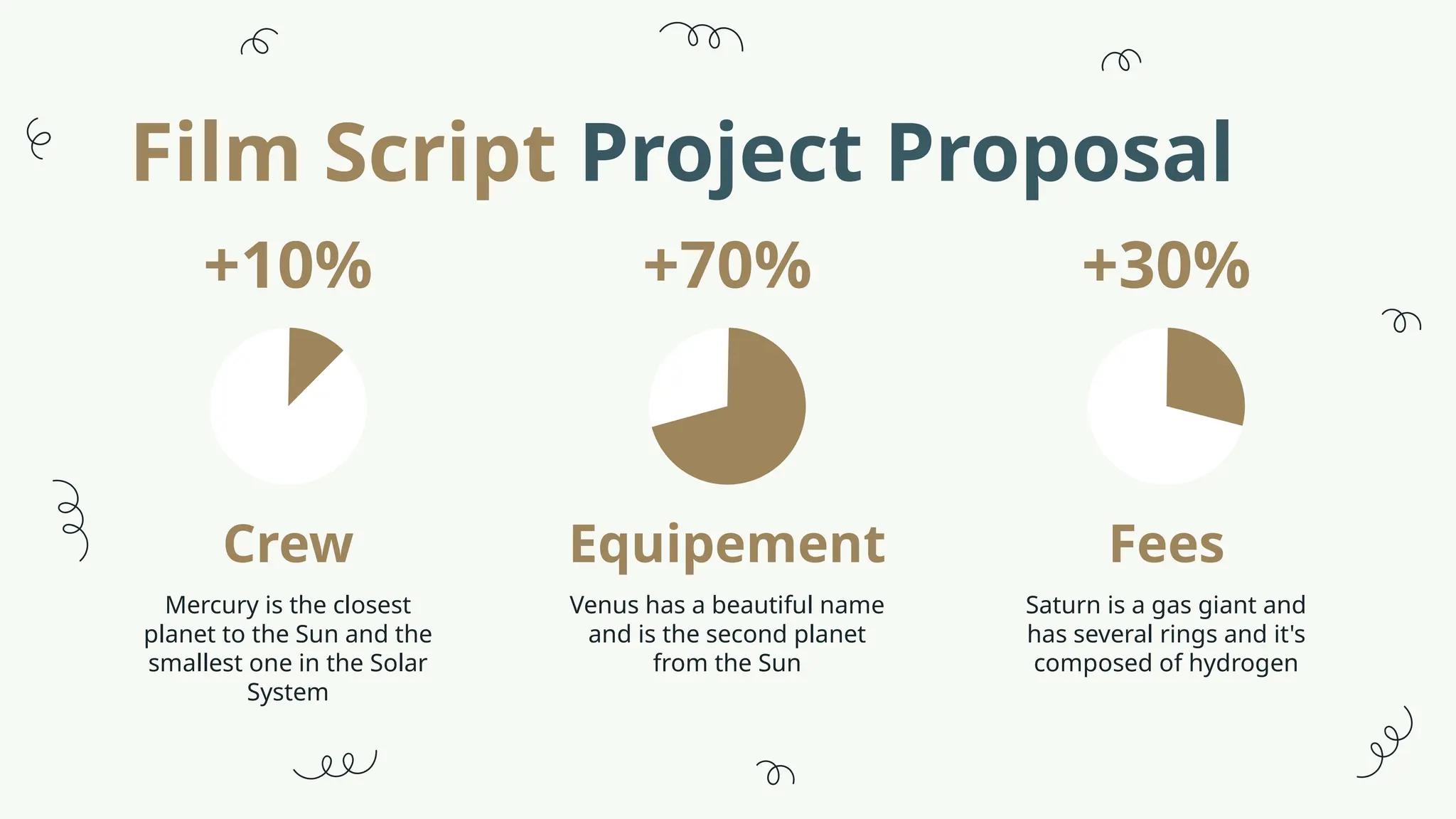 Film Script Project Proposal

+10%

Crew

Mercury is the closest planet to the Sun and the smallest one in the Solar System

+70%

Equipement

Venus has a beautiful name and is the second planet from the Sun

+30%

Fees

Saturn is a gas giant and has several rings and it's composed of hydrogen