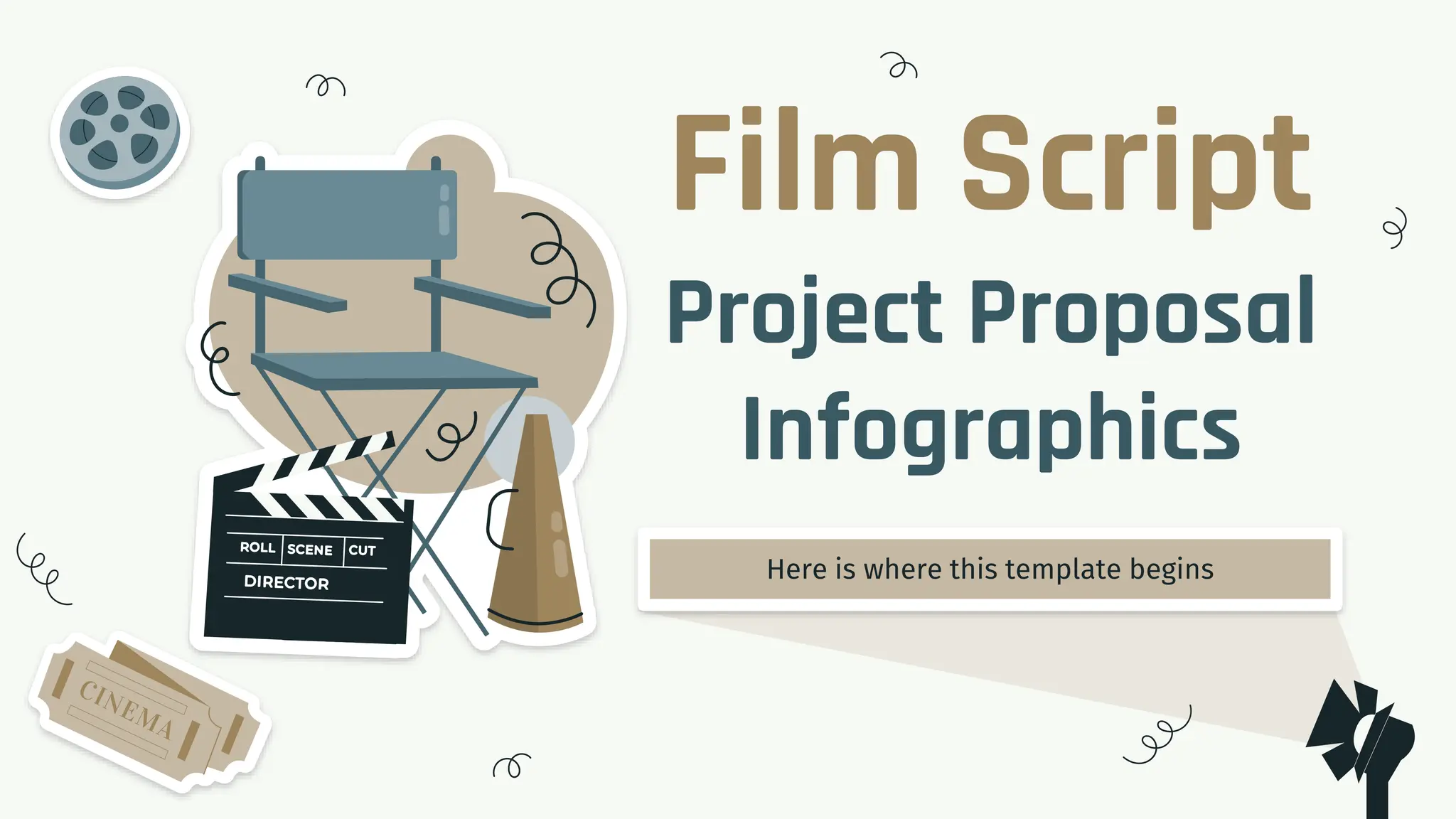 Film Script
Project Proposal Infographics

Here is where this template begins

ROLL SCENE CUT
DIRECTOR

CINEMA