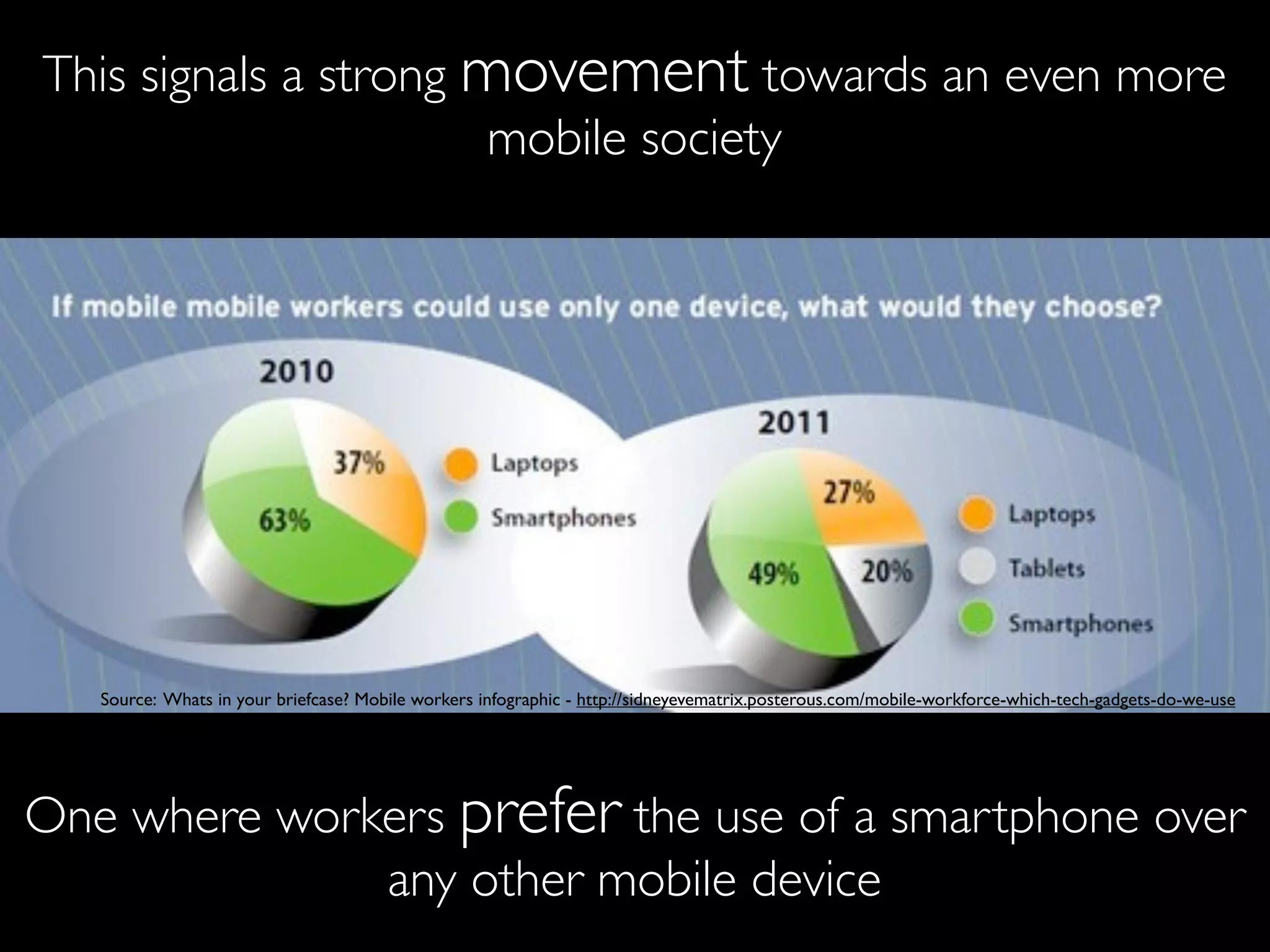 This signals a strong movement towards an even more mobile society

If mobile mobile workers could use only one device, what would they choose?

2010

37%

63%

Laptops

Smartphones

2011

27%

49%

20%

Laptops

Tablets

Smartphones

Source: Whats in your briefcase? Mobile workers infographic - http://sidneyevematrix.posterous.com/mobile-workforce-which-tech-gadgets-do-we-use

One where workers prefer the use of a smartphone over any other mobile device