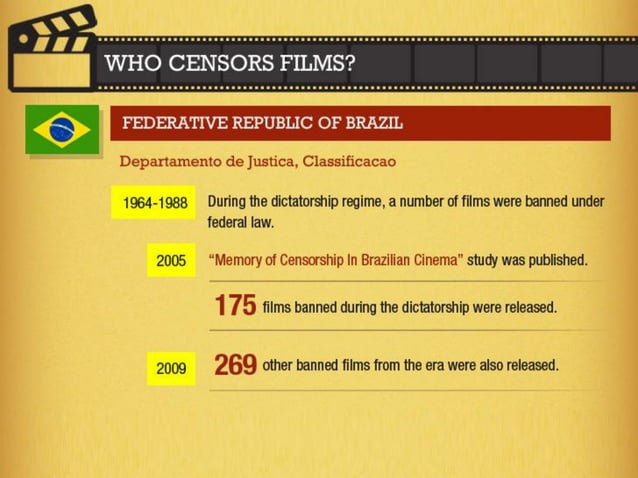 WHO CENSORS FILMS?

FEDERATIVE REPUBLIC OF BRAZIL

Departamento de Justica, Classificacao

1964-1988 During the dictatorship regime, a number of films were banned under federal law.

2005 "Memory of Censorship In Brazilian Cinema" study was published.

175 films banned during the dictatorship were released.

2009 269 other banned films from the era were also released.