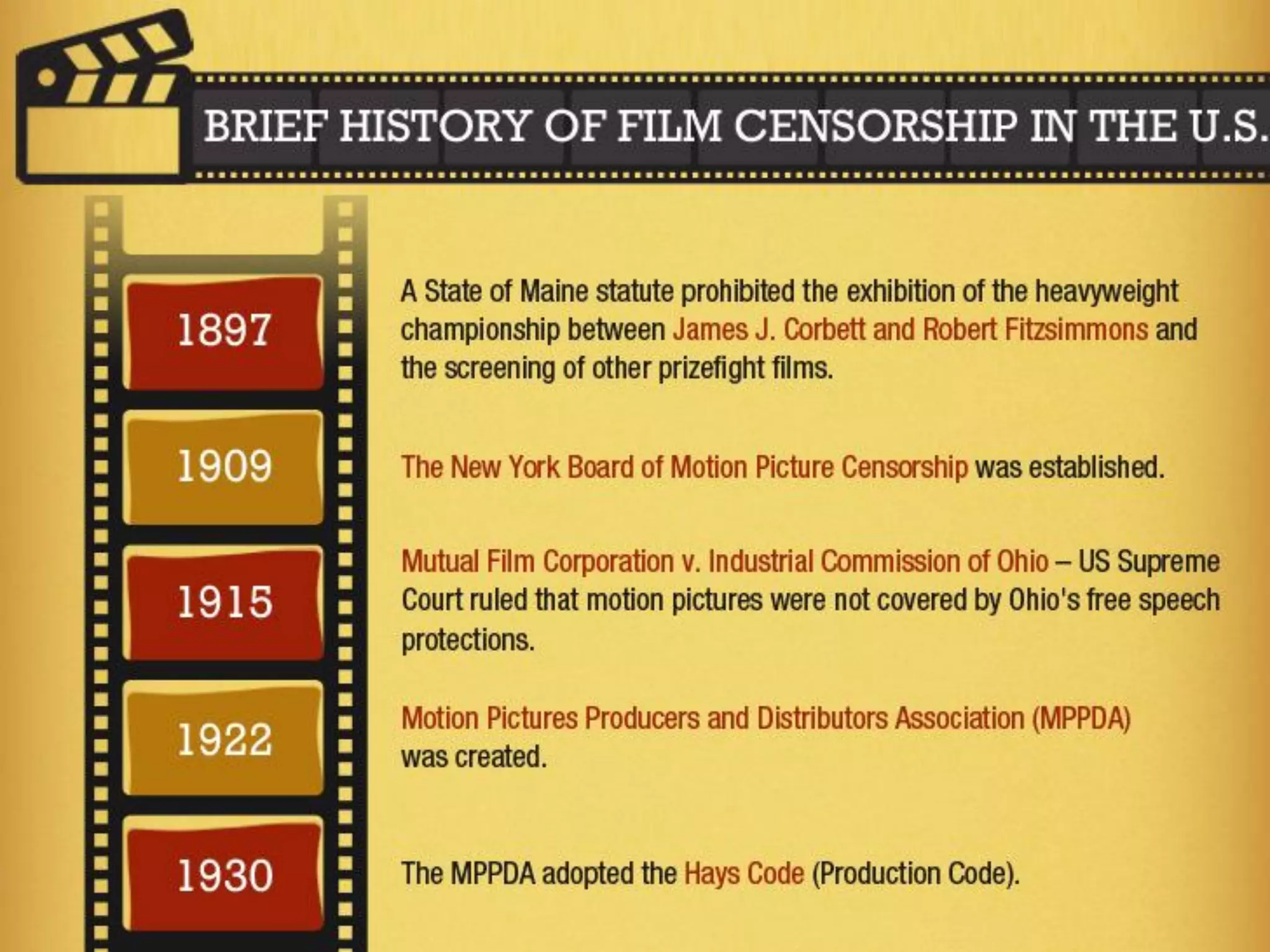 BRIEF HISTORY OF FILM CENSORSHIP IN THE U.S.

1897

A State of Maine statute prohibited the exhibition of the heavyweight championship between James J. Corbett and Robert Fitzsimmons and the screening of other prizefight films.

1909

The New York Board of Motion Picture Censorship was established.

1915

Mutual Film Corporation v. Industrial Commission of Ohio – US Supreme Court ruled that motion pictures were not covered by Ohio's free speech protections.

1922

Motion Pictures Producers and Distributors Association (MPPDA) was created.

1930

The MPPDA adopted the Hays Code (Production Code).