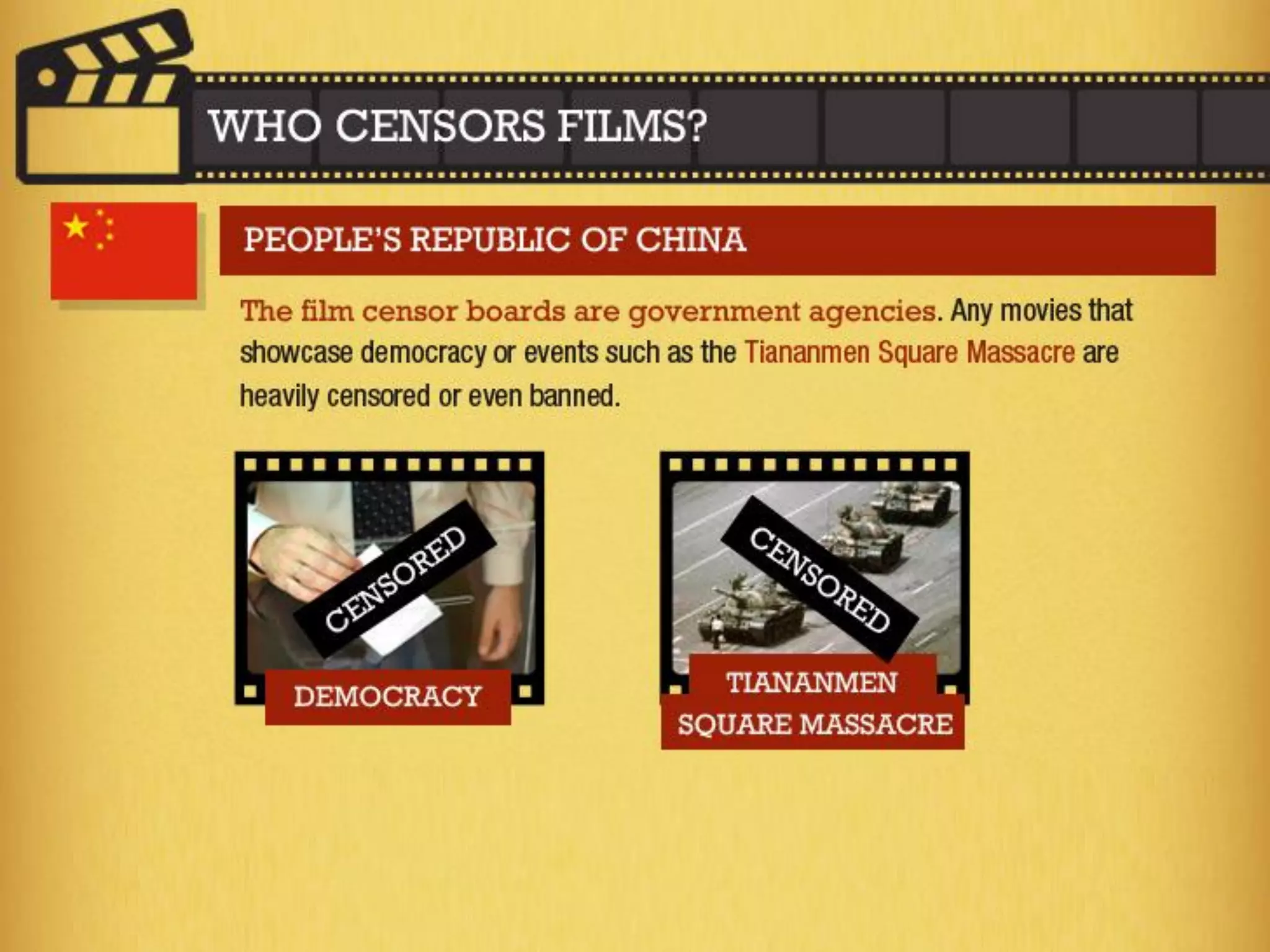 WHO CENSORS FILMS?

PEOPLE'S REPUBLIC OF CHINA

The film censor boards are government agencies. Any movies that showcase democracy or events such as the Tiananmen Square Massacre are heavily censored or even banned.

CENSORED

DEMOCRACY

CENSORED

TIANANMEN SQUARE MASSACRE