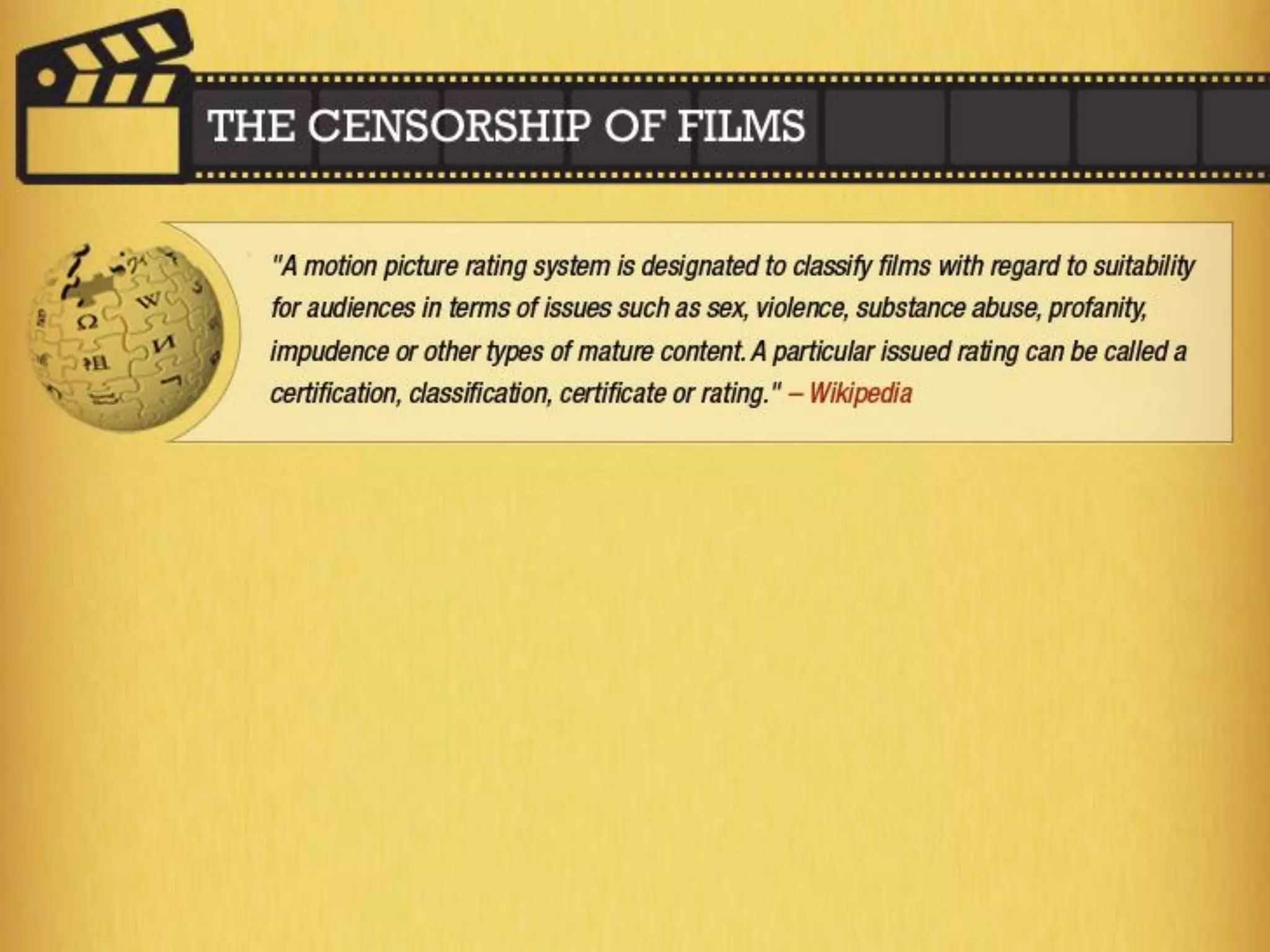 THE CENSORSHIP OF FILMS

"A motion picture rating system is designated to classify films with regard to suitability for audiences in terms of issues such as sex, violence, substance abuse, profanity, impudence or other types of mature content. A particular issued rating can be called a certification, classification, certificate or rating." – Wikipedia