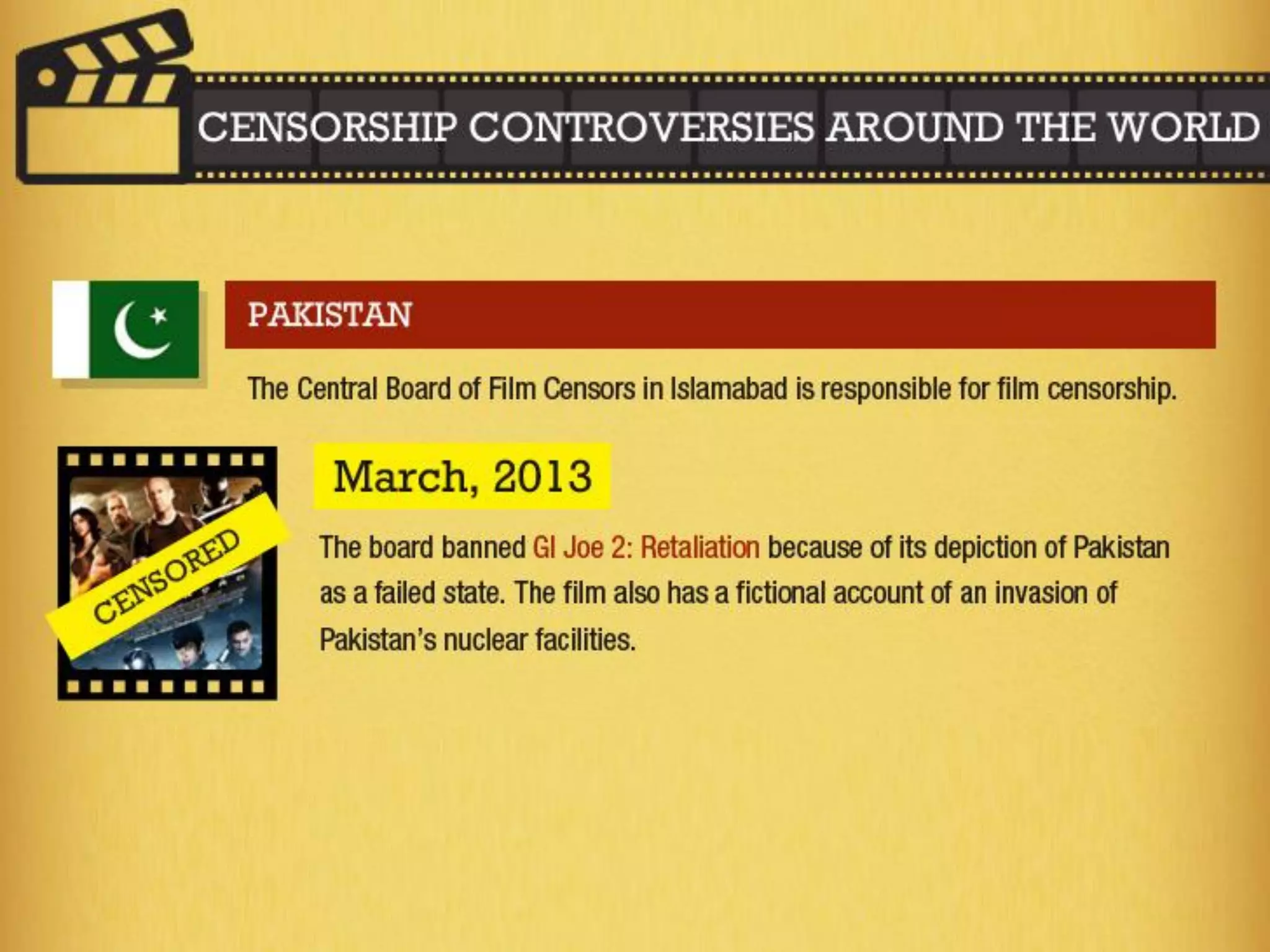 CENSORSHIP CONTROVERSIES AROUND THE WORLD

PAKISTAN

The Central Board of Film Censors in Islamabad is responsible for film censorship.

CENSORED

March, 2013

The board banned GI Joe 2: Retaliation because of its depiction of Pakistan as a failed state. The film also has a fictional account of an invasion of Pakistan's nuclear facilities.