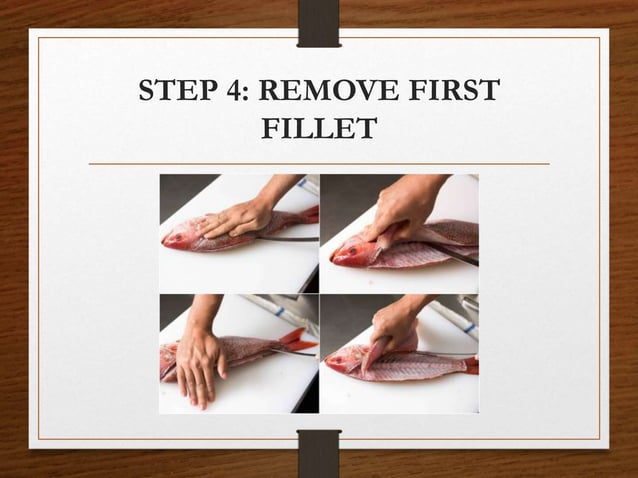 STEP 4: REMOVE FIRST FILLET