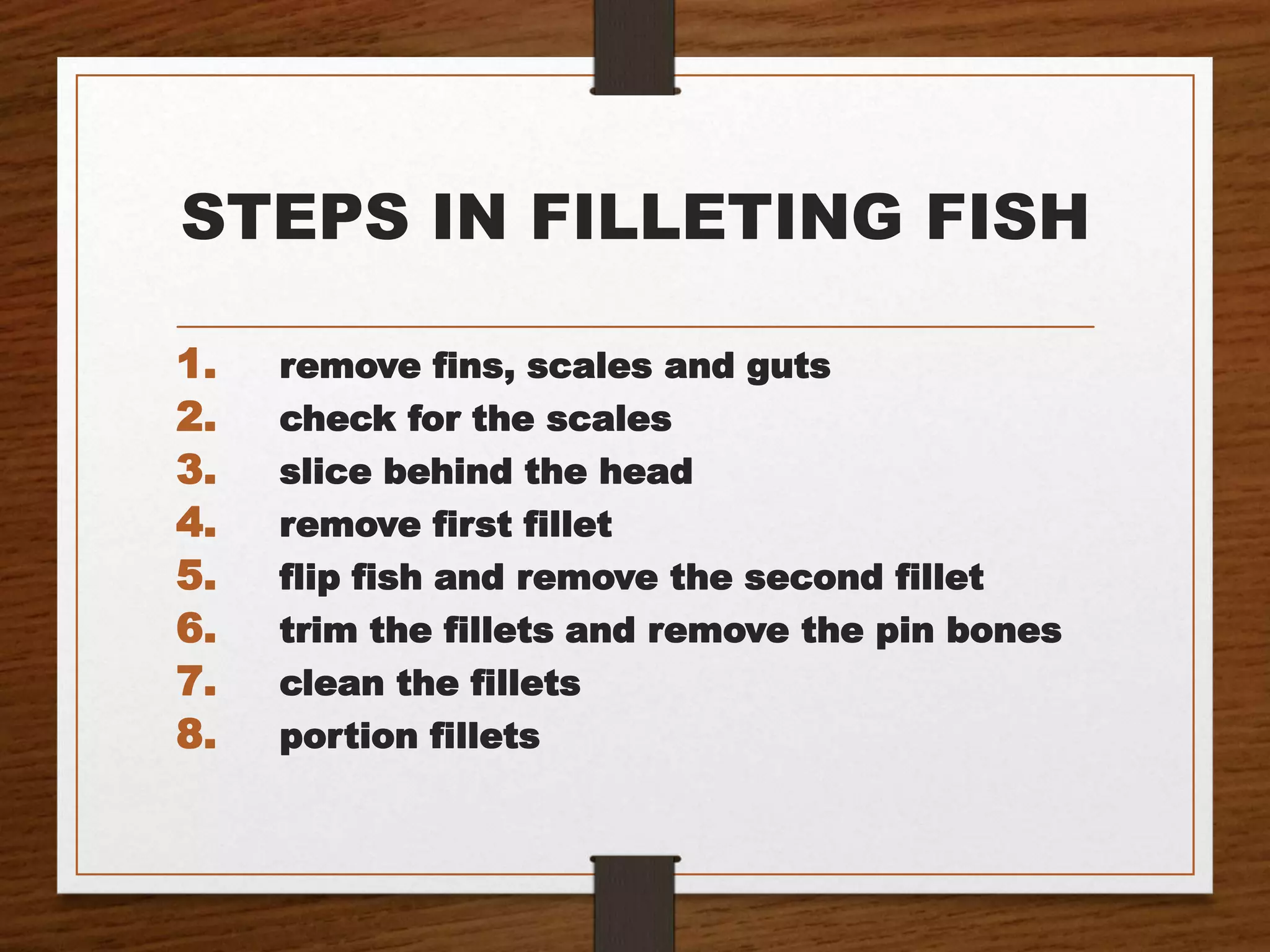 STEPS IN FILLETING FISH

1. remove fins, scales and guts
2. check for the scales
3. slice behind the head
4. remove first fillet
5. flip fish and remove the second fillet
6. trim the fillets and remove the pin bones
7. clean the fillets
8. portion fillets