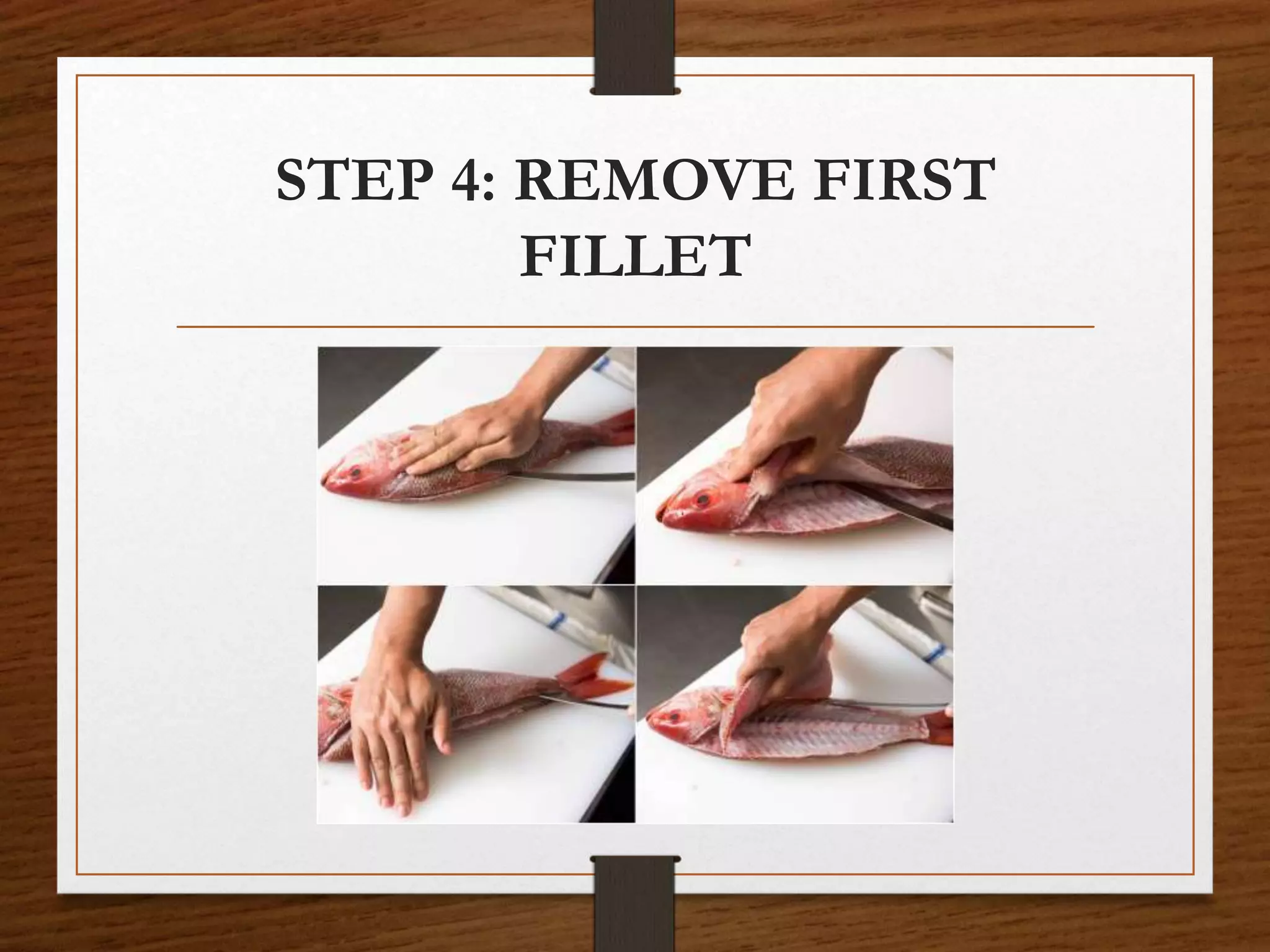 STEP 4: REMOVE FIRST FILLET