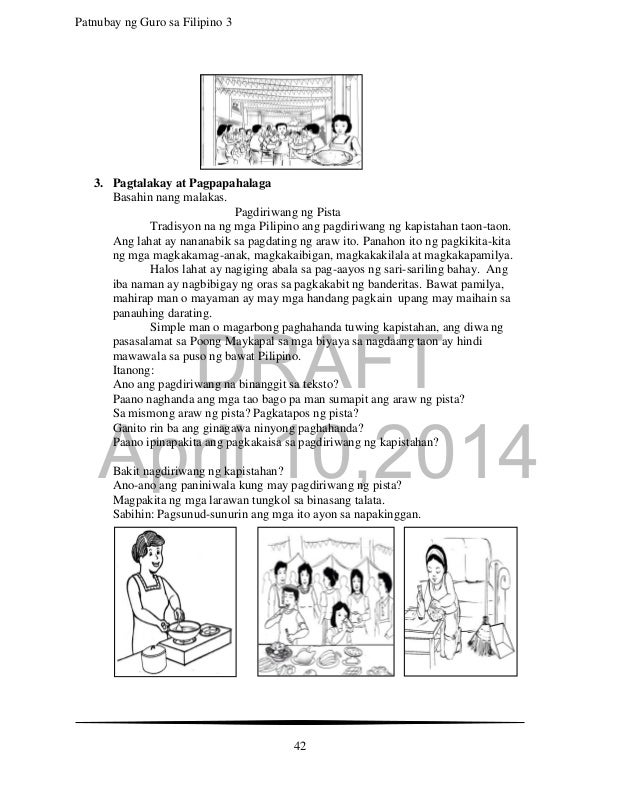 Patnubay ng Guro sa Filipino 3

3. Pagtalakay at Pagpapahalaga
Basahin nang malakas.

Pagdiriwang ng Pista

Tradisyon na ng mga Pilipino ang pagdiriwang ng kapistahan taon-taon. Ang lahat ay nananabik sa pagdating ng araw ito. Panahon ito ng pagkikita-kita ng mga magkakamag-anak, magkakaibigan, magkakakilala at magkakapamilya.

Halos lahat ay nagiging abala sa pag-aayos ng sari-sariling bahay. Ang iba naman ay nagbibigay ng oras sa pagkakabit ng banderitas. Bawat pamilya, mahirap man o mayaman ay may mga handang pagkain upang may maihain sa panauhing darating.

Simple man o magarbong paghahanda tuwing kapistahan, ang diwa ng pasasalamat sa Poong Maykapal sa mga biyaya sa nagdaang taon ay hindi mawawala sa puso ng bawat Pilipino.

Itanong:
Ano ang pagdiriwang na binanggit sa teksto?
Paano naghanda ang mga tao bago pa man sumapit ang araw ng pista?
Sa mismong araw ng pista? Pagkatapos ng pista?
Ganito rin ba ang ginagawa ninyong paghahanda?
Paano ipinapakita ang pagkakaisa sa pagdiriwang ng kapistahan?

Bakit nagdiriwang ng kapistahan?
Ano-ano ang paniniwala kung may pagdiriwang ng pista?
Magpakita ng mga larawan tungkol sa binasang talata.
Sabihin: Pagsunud-sunurin ang mga ito ayon sa napakinggan.

DRAFT
April 10,2014

42