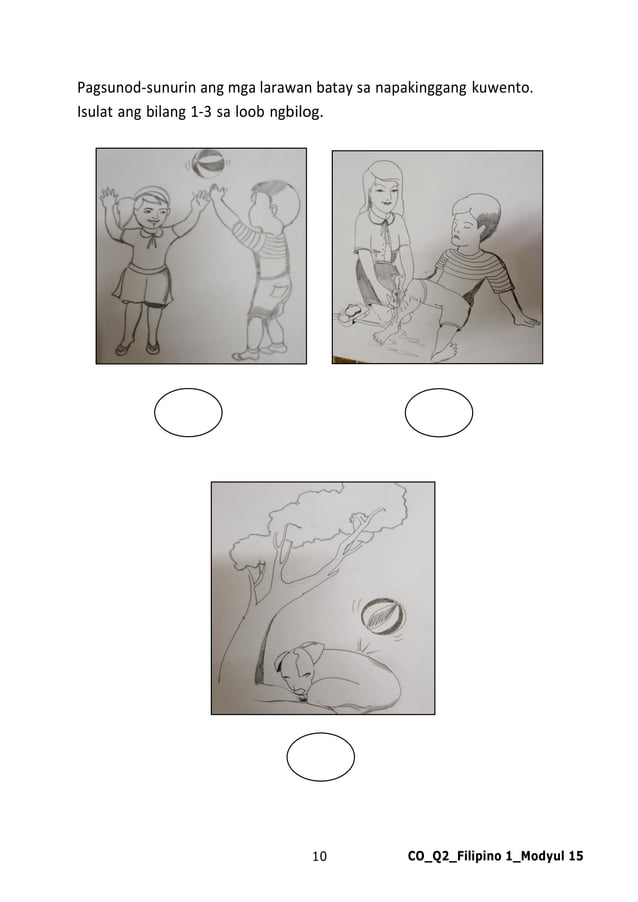 Pagsunod-sunurin ang mga larawan batay sa napakinggang kuwento. Isulat ang bilang 1-3 sa loob ngbilog.

10 CO_Q2_Filipino 1_Modyul 15