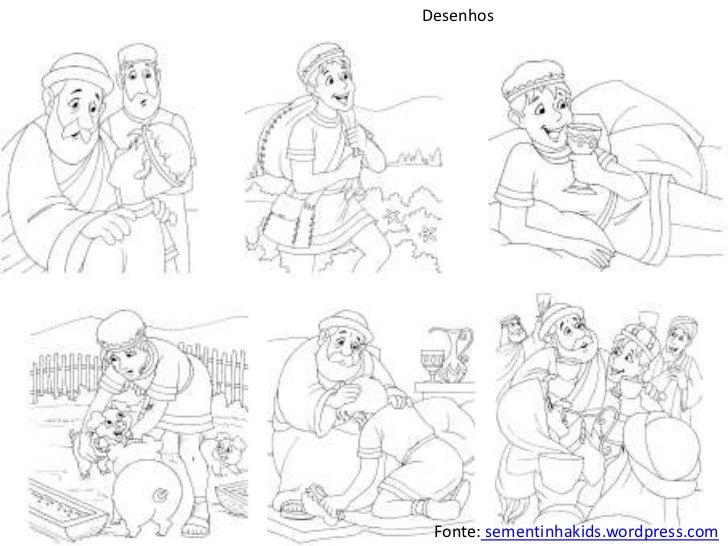 Desenhos

Fonte: sementinhakids.wordpress.com