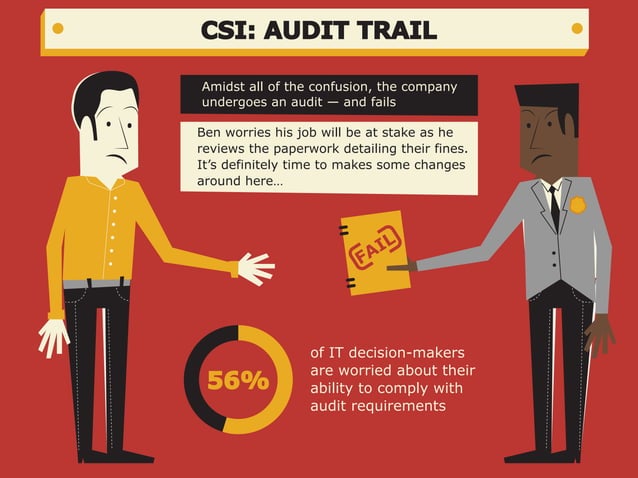 CSI: AUDIT TRAIL

Amidst all of the confusion, the company undergoes an audit — and fails

Ben worries his job will be at stake as he reviews the paperwork detailing their fines. It's definitely time to makes some changes around here…

FAIL

56%

of IT decision-makers are worried about their ability to comply with audit requirements