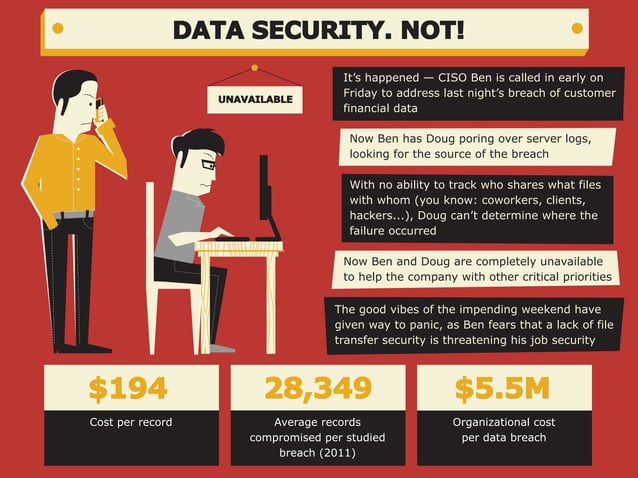 DATA SECURITY. NOT!

UNAVAILABLE

It's happened — CISO Ben is called in early on Friday to address last night's breach of customer financial data

Now Ben has Doug poring over server logs, looking for the source of the breach

With no ability to track who shares what files with whom (you know: coworkers, clients, hackers...), Doug can't determine where the failure occurred

Now Ben and Doug are completely unavailable to help the company with other critical priorities

The good vibes of the impending weekend have given way to panic, as Ben fears that a lack of file transfer security is threatening his job security

$194
Cost per record

28,349
Average records compromised per studied breach (2011)

$5.5M
Organizational cost per data breach