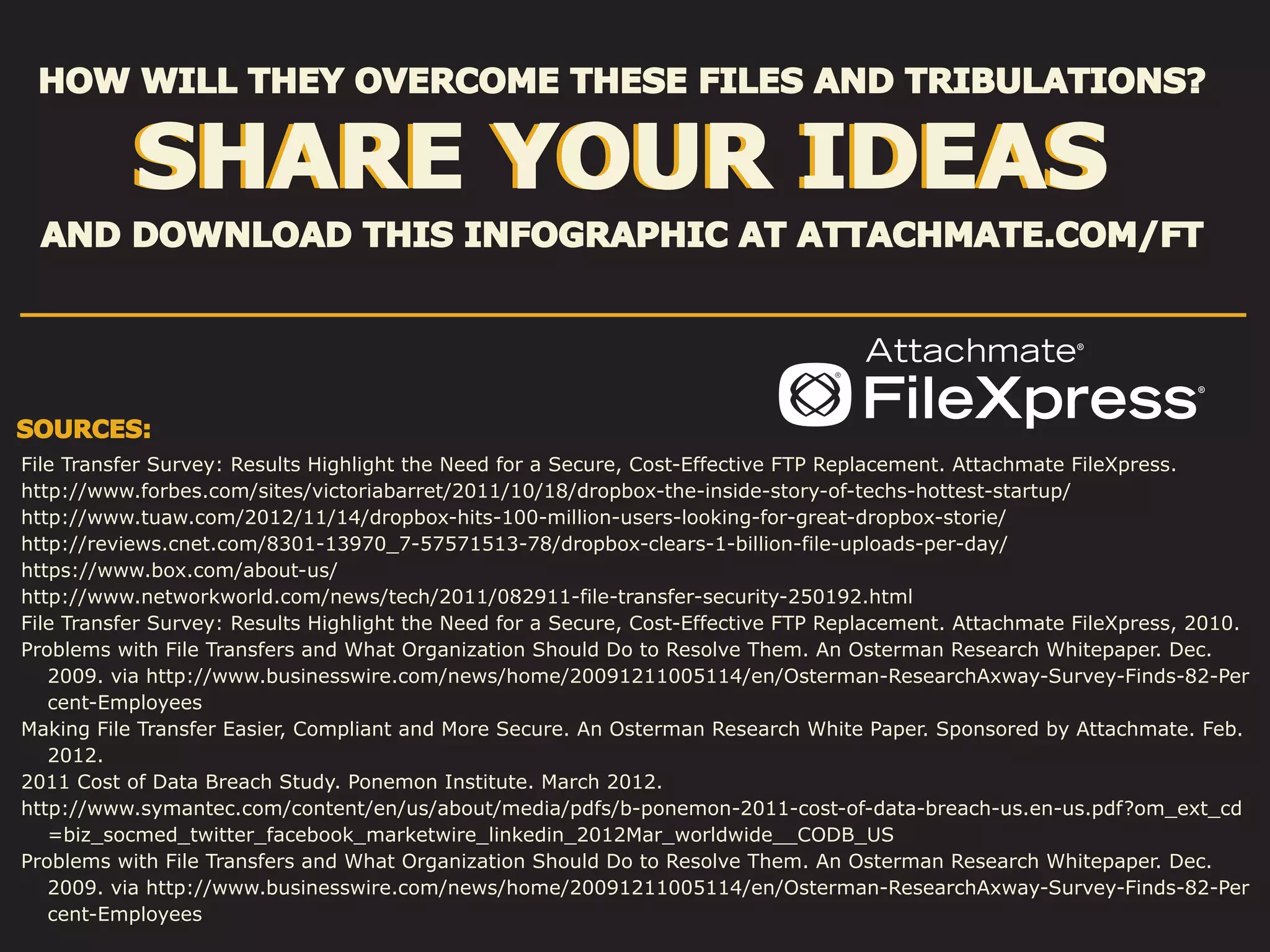 HOW WILL THEY OVERCOME THESE FILES AND TRIBULATIONS?

SHARE YOUR IDEAS

AND DOWNLOAD THIS INFOGRAPHIC AT ATTACHMATE.COM/FT

Attachmate®
FileXpress®

SOURCES:

File Transfer Survey: Results Highlight the Need for a Secure, Cost-Effective FTP Replacement. Attachmate FileXpress.
http://www.forbes.com/sites/victoriabarret/2011/10/18/dropbox-the-inside-story-of-techs-hottest-startup/
http://www.tuaw.com/2012/11/14/dropbox-hits-100-million-users-looking-for-great-dropbox-storie/
http://reviews.cnet.com/8301-13970_7-57571513-78/dropbox-clears-1-billion-file-uploads-per-day/
https://www.box.com/about-us/
http://www.networkworld.com/news/tech/2011/082911-file-transfer-security-250192.html
File Transfer Survey: Results Highlight the Need for a Secure, Cost-Effective FTP Replacement. Attachmate FileXpress, 2010.
Problems with File Transfers and What Organization Should Do to Resolve Them. An Osterman Research Whitepaper. Dec. 2009. via http://www.businesswire.com/news/home/20091211005114/en/Osterman-ResearchAxway-Survey-Finds-82-Percent-Employees
Making File Transfer Easier, Compliant and More Secure. An Osterman Research White Paper. Sponsored by Attachmate. Feb. 2012.
2011 Cost of Data Breach Study. Ponemon Institute. March 2012.
http://www.symantec.com/content/en/us/about/media/pdfs/b-ponemon-2011-cost-of-data-breach-us.en-us.pdf?om_ext_cd=biz_socmed_twitter_facebook_marketwire_linkedin_2012Mar_worldwide__CODB_US
Problems with File Transfers and What Organization Should Do to Resolve Them. An Osterman Research Whitepaper. Dec. 2009. via http://www.businesswire.com/news/home/20091211005114/en/Osterman-ResearchAxway-Survey-Finds-82-Percent-Employees