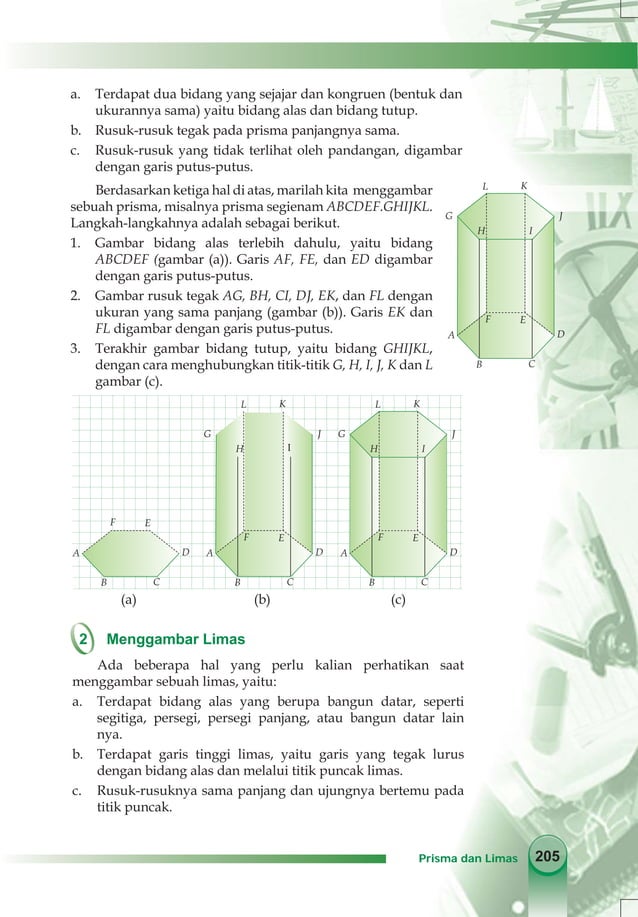 a. Terdapat dua bidang yang sejajar dan kongruen (bentuk dan ukurannya sama) yaitu bidang alas dan bidang tutup.
b. Rusuk-rusuk tegak pada prisma panjangnya sama.
c. Rusuk-rusuk yang tidak terlihat oleh pandangan, digambar dengan garis putus-putus.

Berdasarkan ketiga hal di atas, marilah kita menggambar sebuah prisma, misalnya prisma segienam ABCDEF.GHIJKL. Langkah-langkahnya adalah sebagai berikut.
1. Gambar bidang alas terlebih dahulu, yaitu bidang ABCDEF (gambar (a)). Garis AF, FE, dan ED digambar dengan garis putus-putus.
2. Gambar rusuk tegak AG, BH, CI, DJ, EK, dan FL dengan ukuran yang sama panjang (gambar (b)). Garis EK dan FL digambar dengan garis putus-putus.
3. Terakhir gambar bidang tutup, yaitu bidang GHIJKL, dengan cara menghubungkan titik-titik G, H, I, J, K dan L gambar (c).

L K G J H I F E A D B C

F E A D B C
(a)
L K G J H I F E A D B C
(b)
L K G J H I F E A D B C
(c)

2 Menggambar Limas

Ada beberapa hal yang perlu kalian perhatikan saat menggambar sebuah limas, yaitu:
a. Terdapat bidang alas yang berupa bangun datar, seperti segitiga, persegi, persegi panjang, atau bangun datar lain nya.
b. Terdapat garis tinggi limas, yaitu garis yang tegak lurus dengan bidang alas dan melalui titik puncak limas.
c. Rusuk-rusuknya sama panjang dan ujungnya bertemu pada titik puncak.

Prisma dan Limas 205